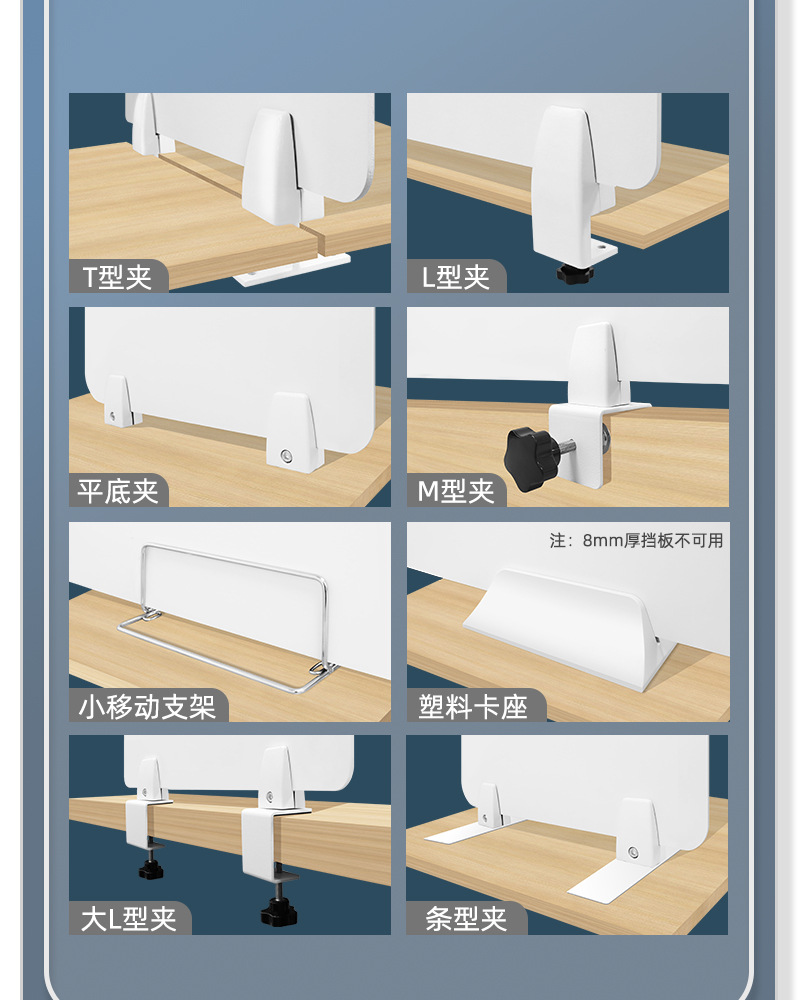 T型夹

L型夹

平底夹

M型夹

小移动支架

注：8mm厚挡板不可用

塑料卡座

大L型夹

条型夹