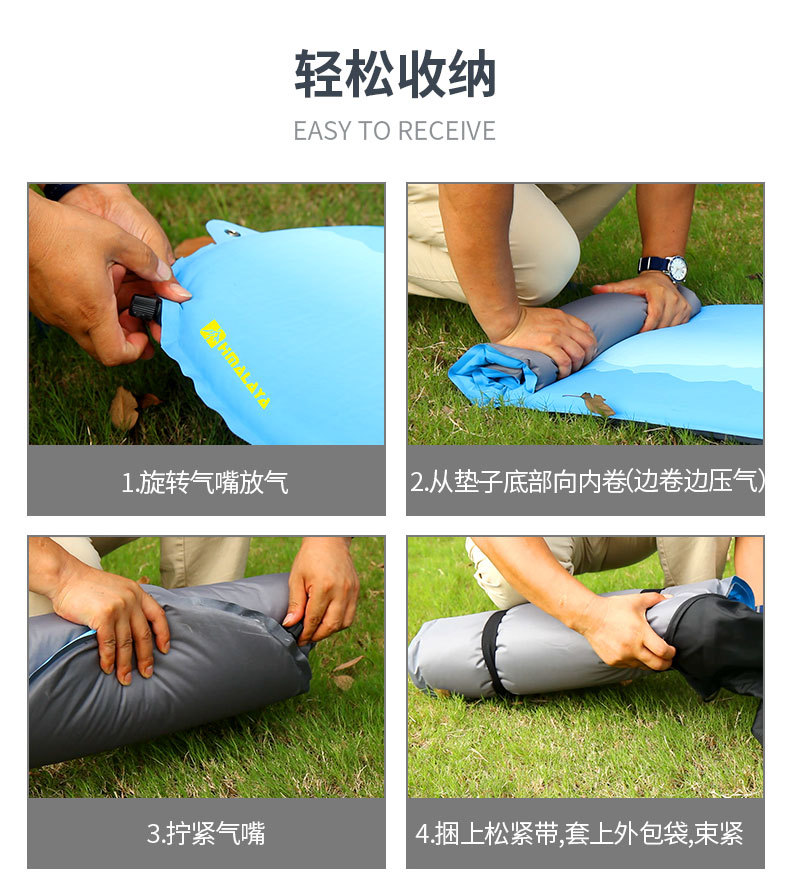 轻松收纳

EASY TO RECEIVE

HIMALAYA

1.旋转气嘴放气

2.从垫子底部向内卷(边卷边压气)

3.拧紧气嘴

4.捆上松紧带,套上外包袋,束紧