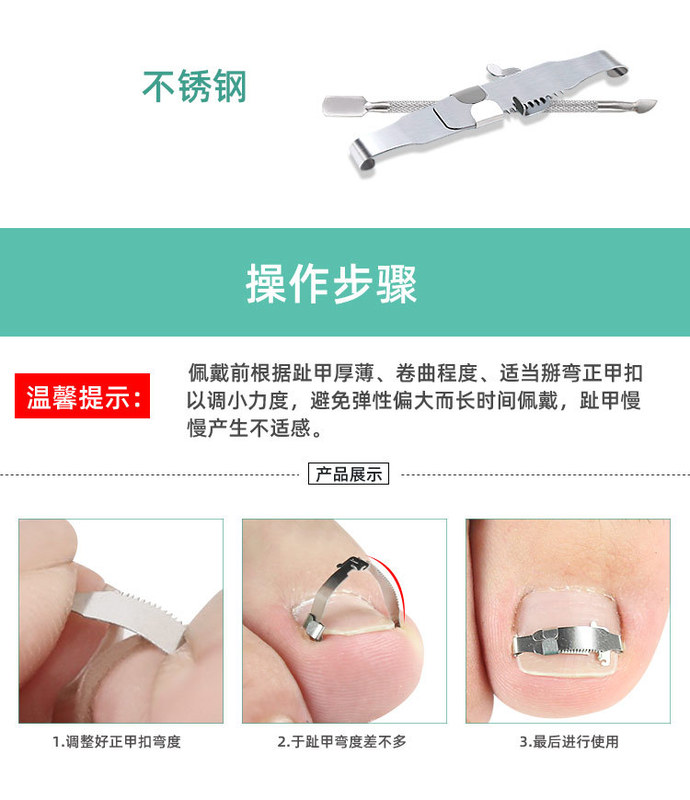 不锈钢

操作步骤

温馨提示:

佩戴前根据趾甲厚薄、卷曲程度、适当掰弯正甲扣以调小力度，避免弹性偏大而长时间佩戴，趾甲慢慢产生不适感。

产品展示

1.调整好正甲扣弯度

2.于趾甲弯度差不多

3.最后进行使用