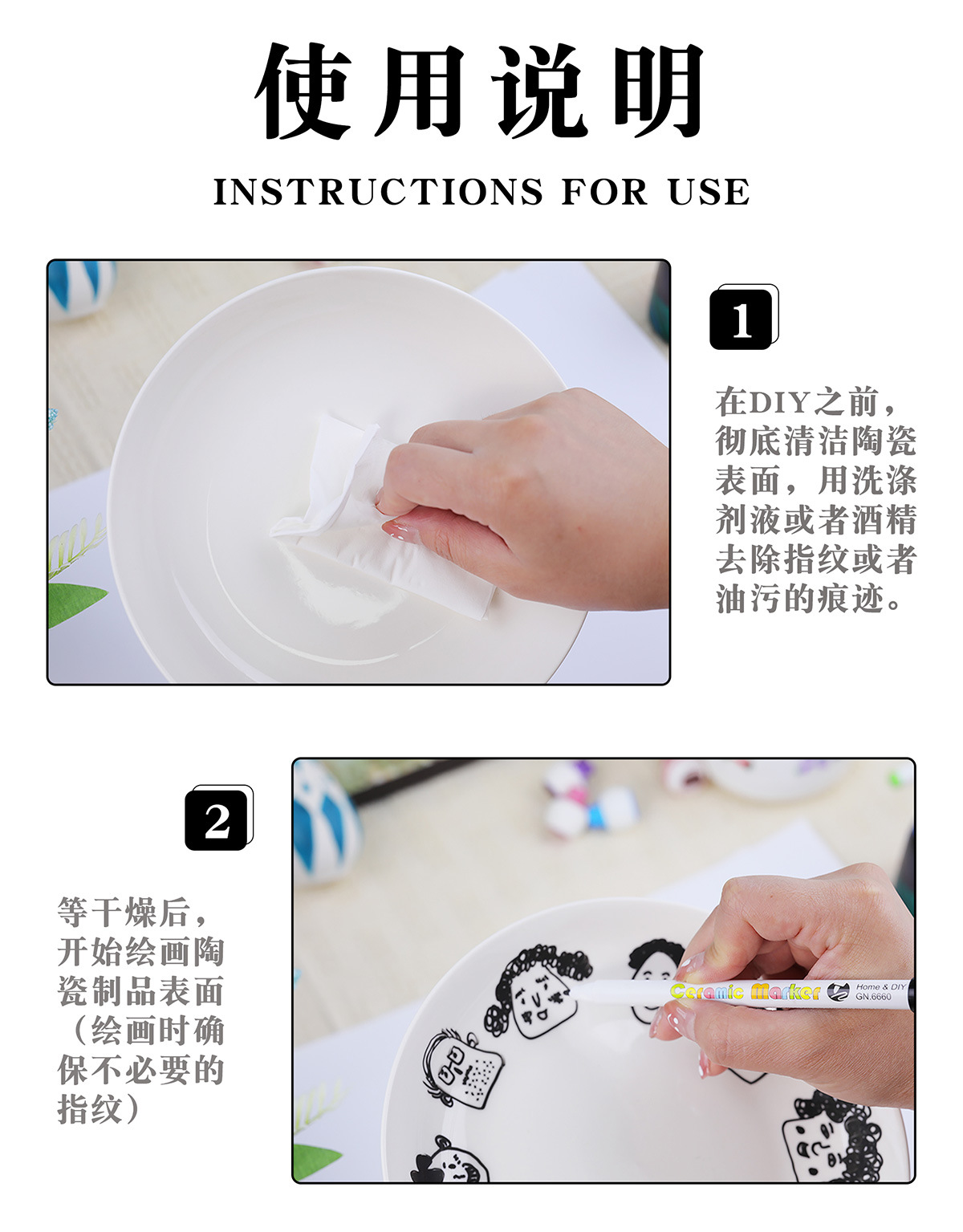 使用说明

INSTRUCTIONS FOR USE

1

在DIY之前，彻底清洁陶瓷表面，用洗涤剂液或者酒精去除指纹或者油污的痕迹。

2

等干燥后，开始绘画陶瓷制品表面（绘画时确保不必要的指纹）

Ceramic Marker Home & DIY GN.6660