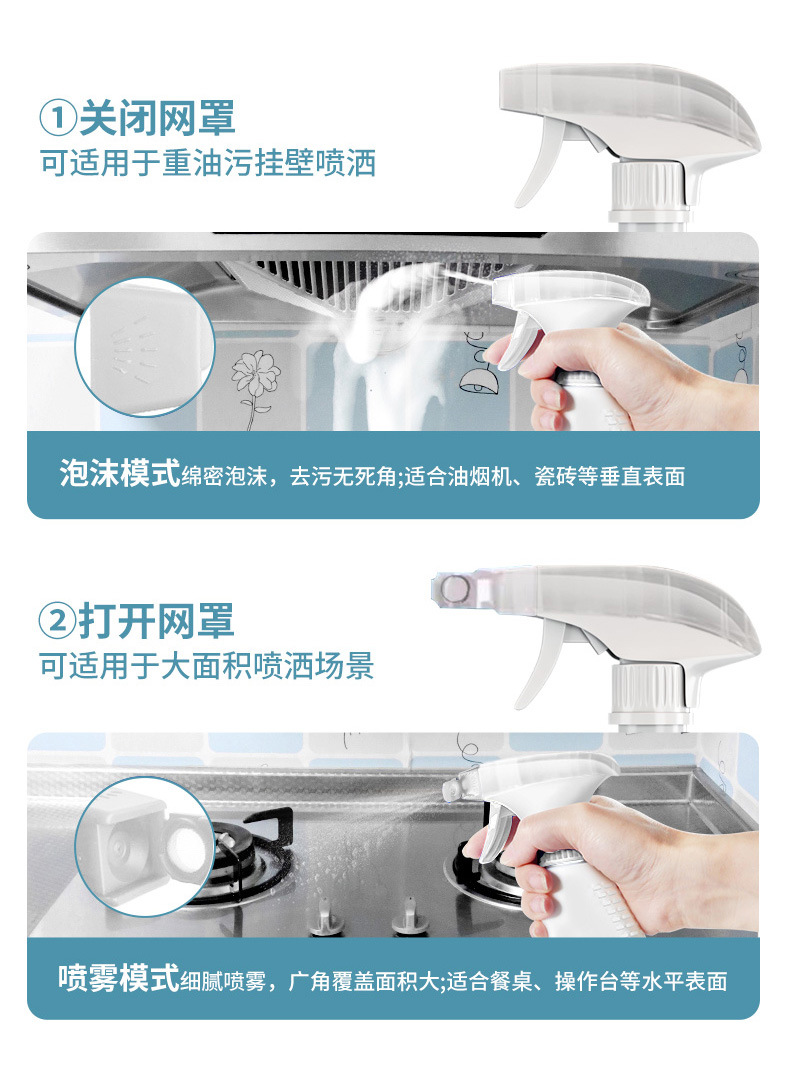 ①关闭网罩
可适用于重油污挂壁喷洒

泡沫模式绵密泡沫，去污无死角;适合油烟机、瓷砖等垂直表面

②打开网罩
可适用于大面积喷洒场景

喷雾模式细腻喷雾，广角覆盖面积大;适合餐桌、操作台等水平表面