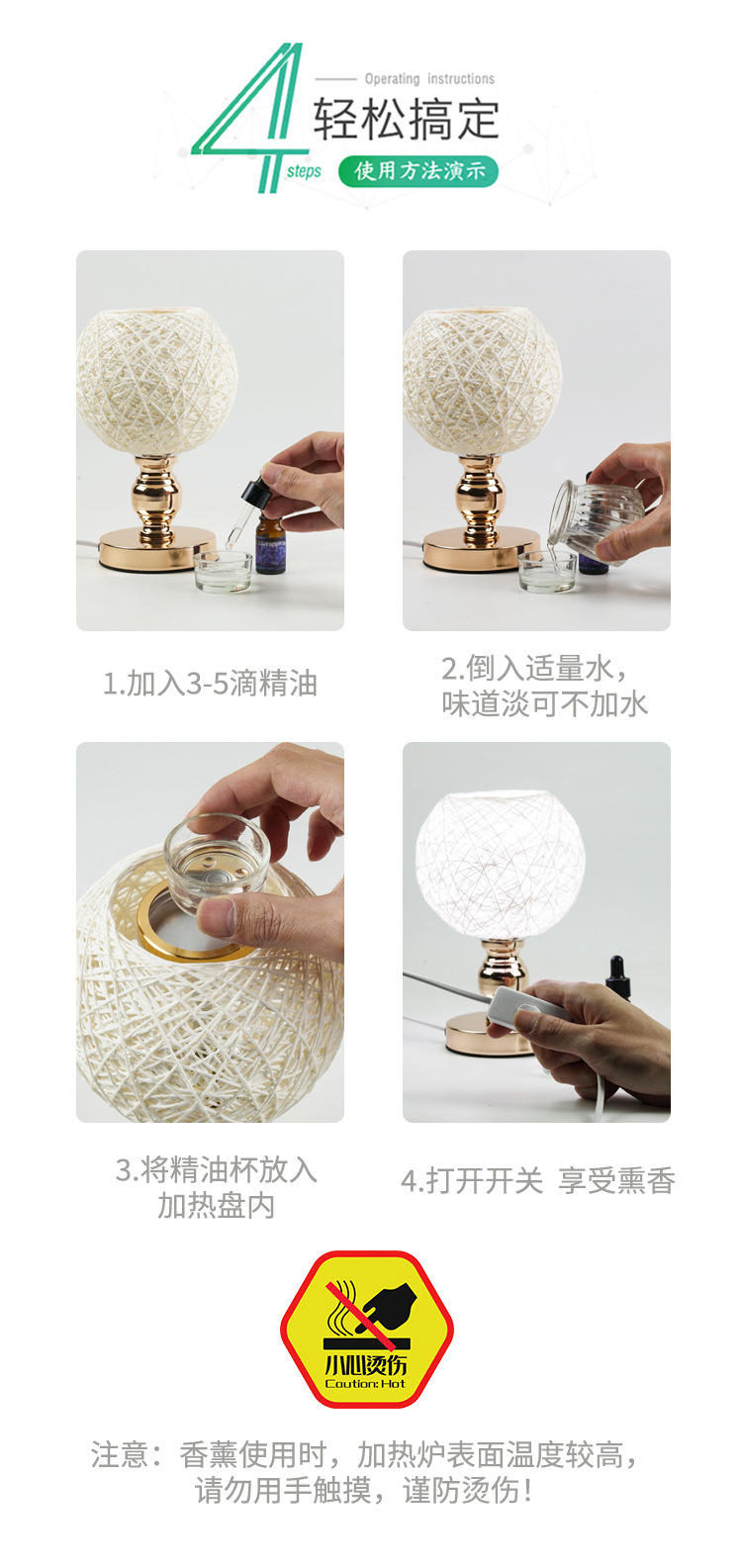 4 steps
Operating instructions
轻松搞定
使用方法演示

1.加入3-5滴精油

2.倒入适量水，味道淡可不加水

3.将精油杯放入加热盘内

4.打开开关 享受熏香

小心烫伤
Caution: Hot

注意：香薰使用时，加热炉表面温度较高，请勿用手触摸，谨防烫伤！