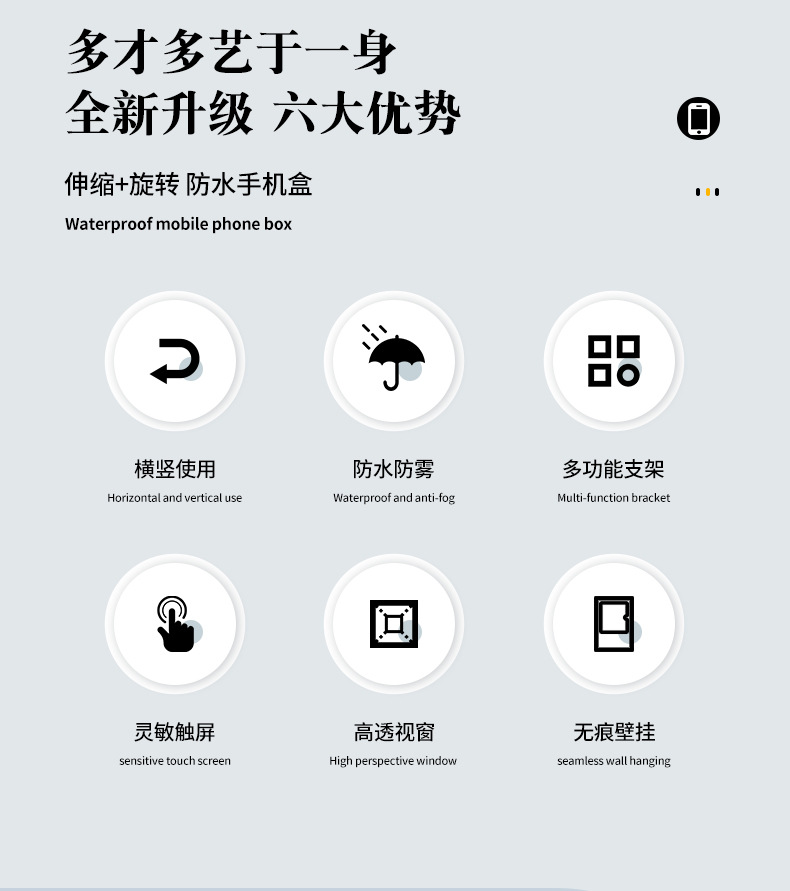 多才多艺于一身
全新升级 六大优势

伸缩+旋转 防水手机盒

Waterproof mobile phone box

横竖使用
Horizontal and vertical use

防水防雾
Waterproof and anti-fog

多功能支架
Multi-function bracket

灵敏触屏
sensitive touch screen

高透视窗
High perspective window

无痕壁挂
seamless wall hanging