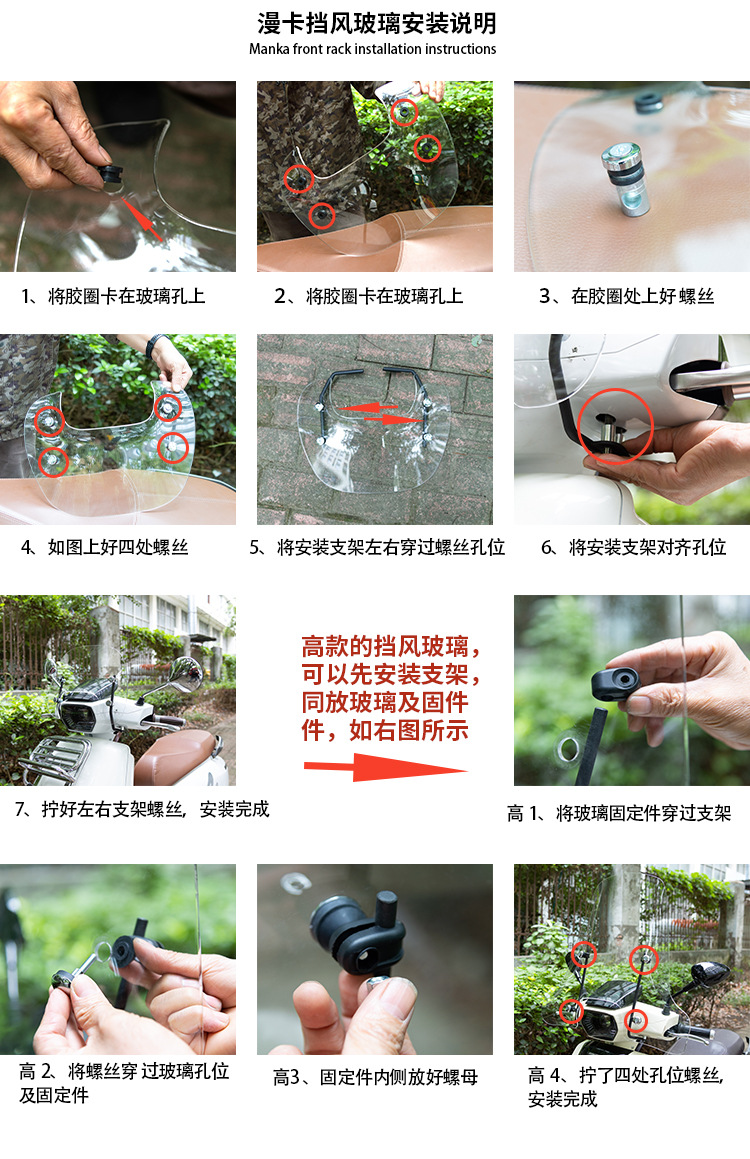 漫卡挡风玻璃安装说明
Manka front rack installation instructions

1、将胶圈卡在玻璃孔上

2、将胶圈卡在玻璃孔上

3、在胶圈处上好螺丝

4、如图上好四处螺丝

5、将安装支架左右穿过螺丝孔位

6、将安装支架对齐孔位

7、拧好左右支架螺丝，安装完成

高款的挡风玻璃，可以先安装支架，同放玻璃及固件件，如右图所示

高 1、将玻璃固定件穿过支架

高 2、将螺丝穿 过玻璃孔位及固定件

高3、固定件内侧放好螺母

高 4、拧了四处孔位螺丝，安装完成