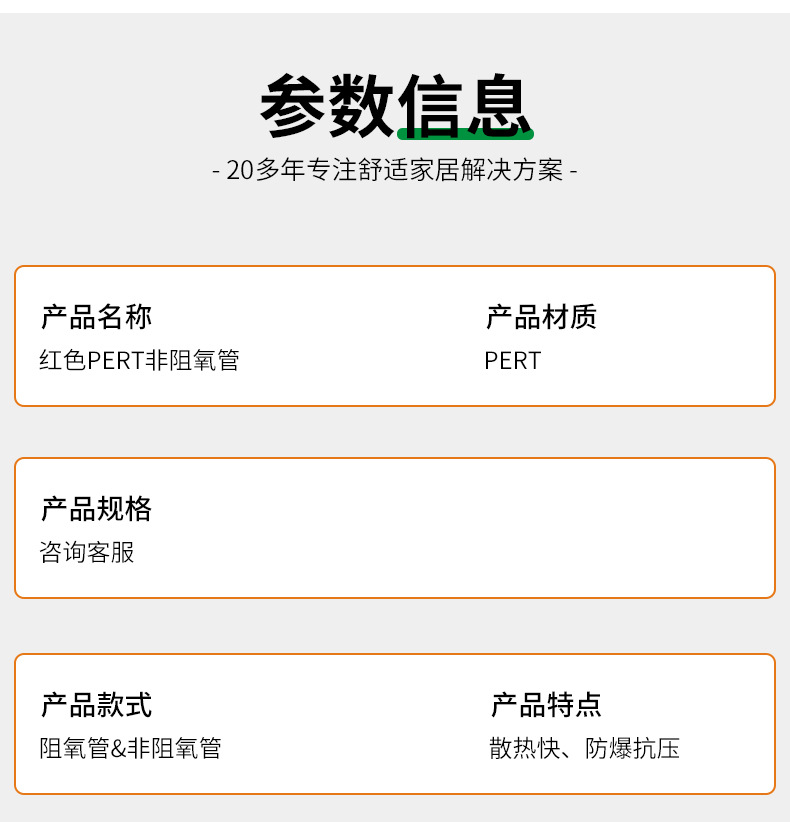 参数信息

- 20多年专注舒适家居解决方案 -

产品名称
红色PERT非阻氧管

产品材质
PERT

产品规格
咨询客服

产品款式
阻氧管&非阻氧管

产品特点
散热快、防爆抗压