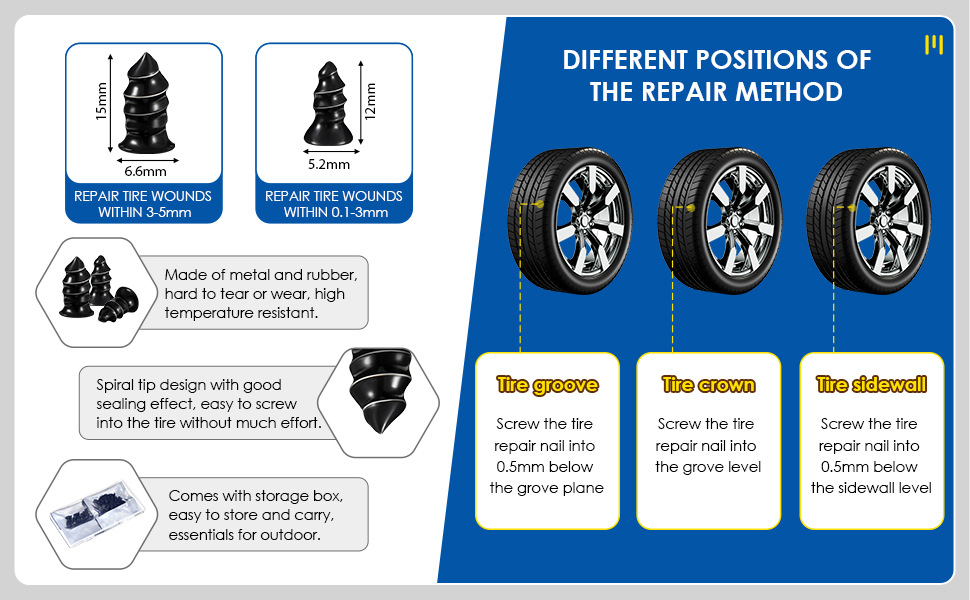 15mm

6.6mm

REPAIR TIRE WOUNDS WITHIN 3-5mm

12mm

5.2mm

REPAIR TIRE WOUNDS WITHIN 0.1-3mm

Made of metal and rubber, hard to tear or wear, high temperature resistant.

Spiral tip design with good sealing effect, easy to screw into the tire without much effort.

Comes with storage box, easy to store and carry, essentials for outdoor.

DIFFERENT POSITIONS OF THE REPAIR METHOD

Tire groove

Screw the tire repair nail into 0.5mm below the grove plane

Tire crown

Screw the tire repair nail into the grove level

Tire sidewall

Screw the tire repair nail into 0.5mm below the sidewall level