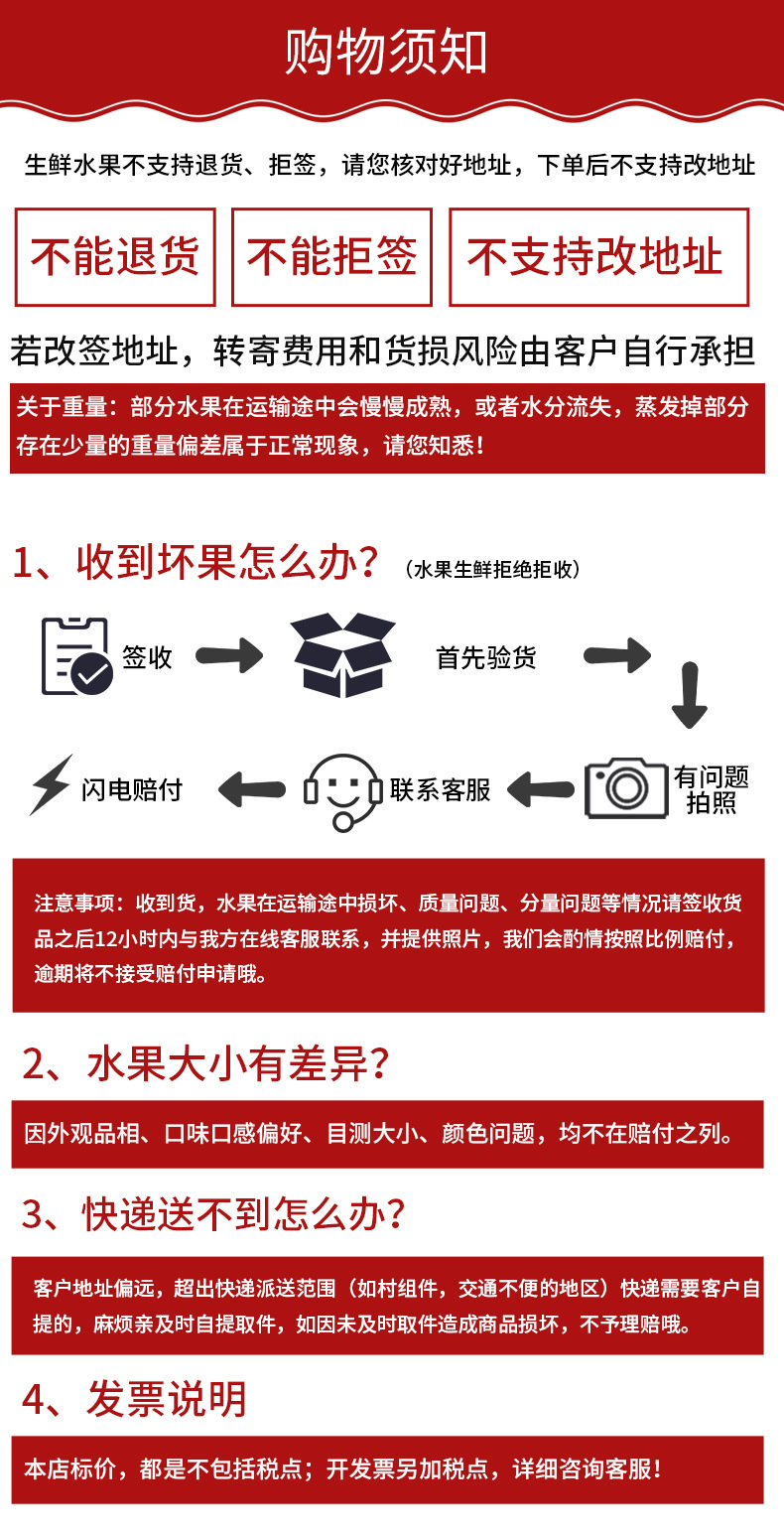 购物须知

生鲜水果不支持退货、拒签，请您核对好地址，下单后不支持改地址

不能退货

不能拒签

不支持改地址

若改签地址，转寄费用和货损风险由客户自行承担

关于重量：部分水果在运输途中会慢慢成熟，或者水分流失，蒸发掉部分存在少量的重量偏差属于正常现象，请您知悉！

1、收到坏果怎么办？（水果生鲜拒绝拒收）

签收

首先验货

有问题拍照

联系客服

闪电赔付

注意事项：收到货，水果在运输途中损坏、质量问题、分量问题等情况请签收货品之后12小时内与我方在线客服联系，并提供照片，我们会酌情按照比例赔付，逾期将不接受赔付申请哦。

2、水果大小有差异？

因外观品相、口味口感偏好、目测大小、颜色问题，均不在赔付之列。

3、快递送不到怎么办？

客户地址偏远，超出快递派送范围（如村组件，交通不便的地区）快递需要客户自提的，麻烦亲及时自提取件，如因未及时取件造成商品损坏，不予理赔哦。

4、发票说明

本店标价，都是不包括税点；开发票另加税点，详细咨询客服！