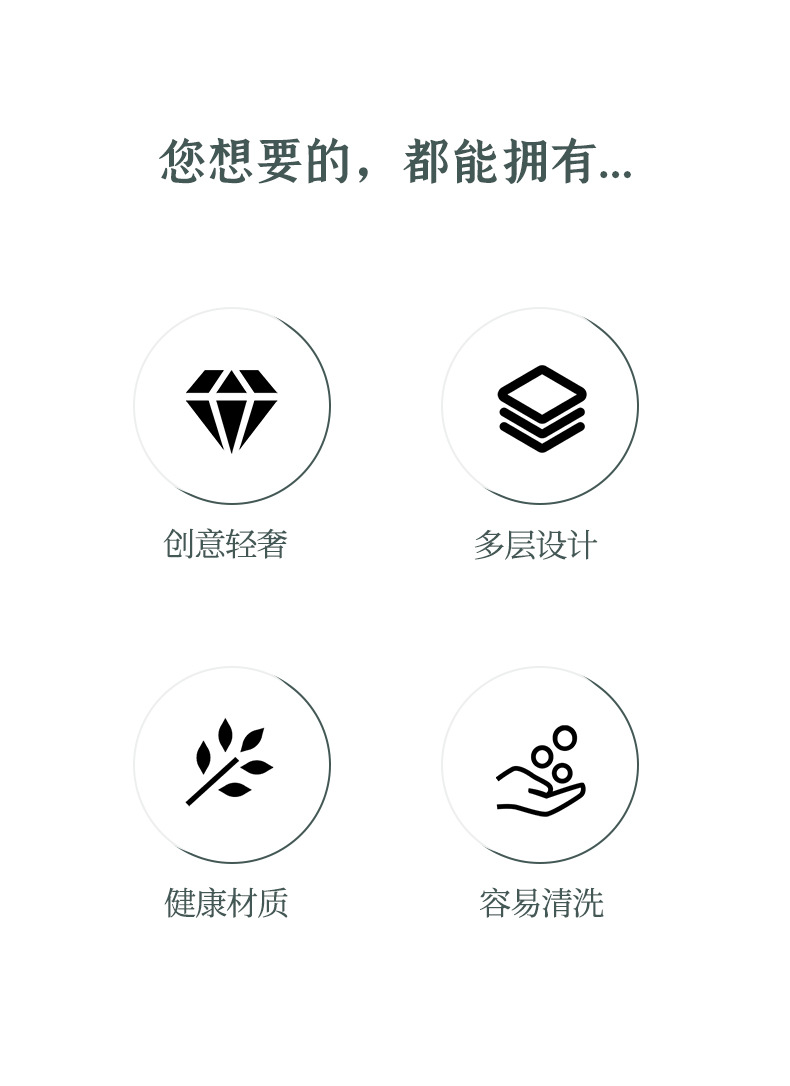 您想要的，都能拥有...

创意轻奢

多层设计

健康材质

容易清洗