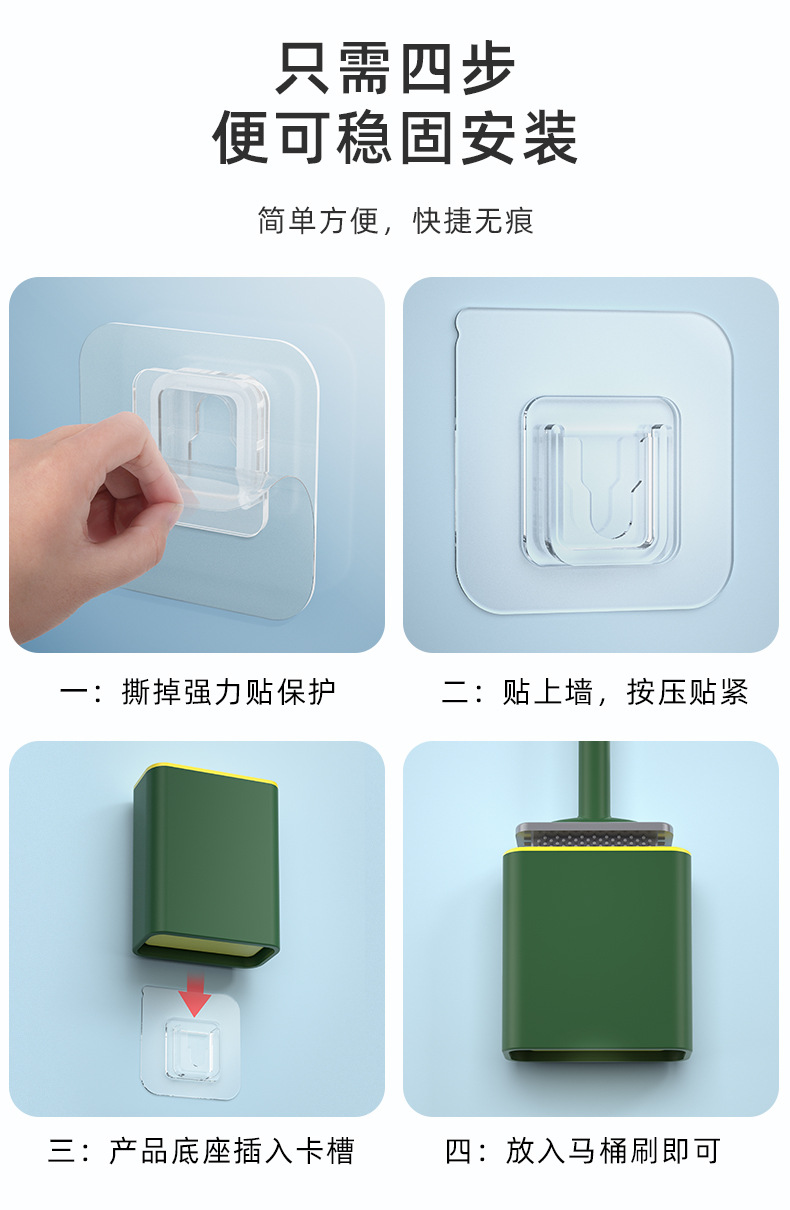 只需四步
便可稳固安装

简单方便，快捷无痕

一：撕掉强力贴保护

二：贴上墙，按压贴紧

三：产品底座插入卡槽

四：放入马桶刷即可