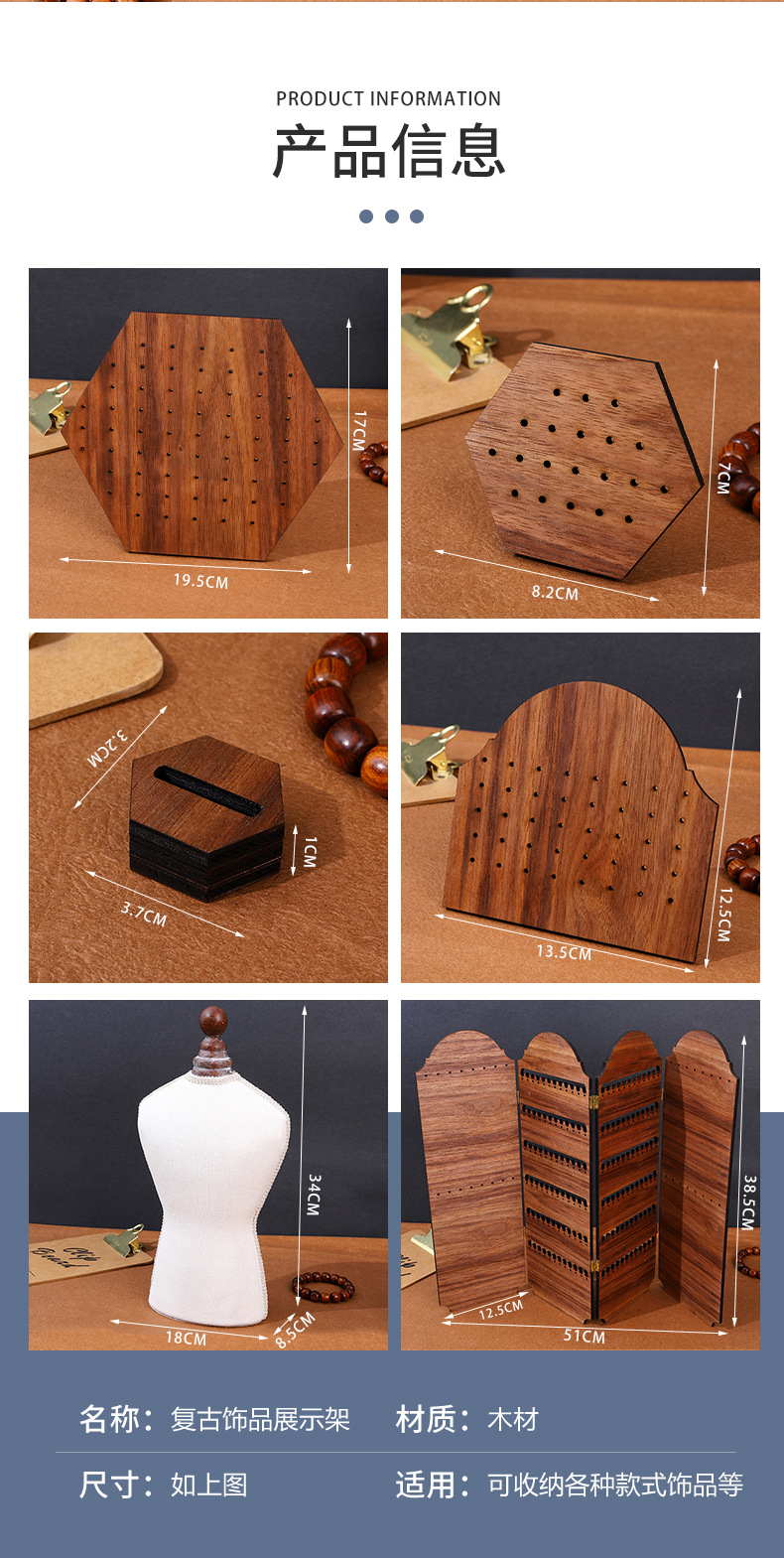 PRODUCT INFORMATION

产品信息

17CM

19.5CM

7CM

8.2CM

3.2CM

1CM

3.7CM

12.5CM

13.5CM

34CM

18CM

8.5CM

38.5CM

12.5CM

51CM

名称：复古饰品展示架

材质：木材

尺寸：如上图

适用：可收纳各种款式饰品等