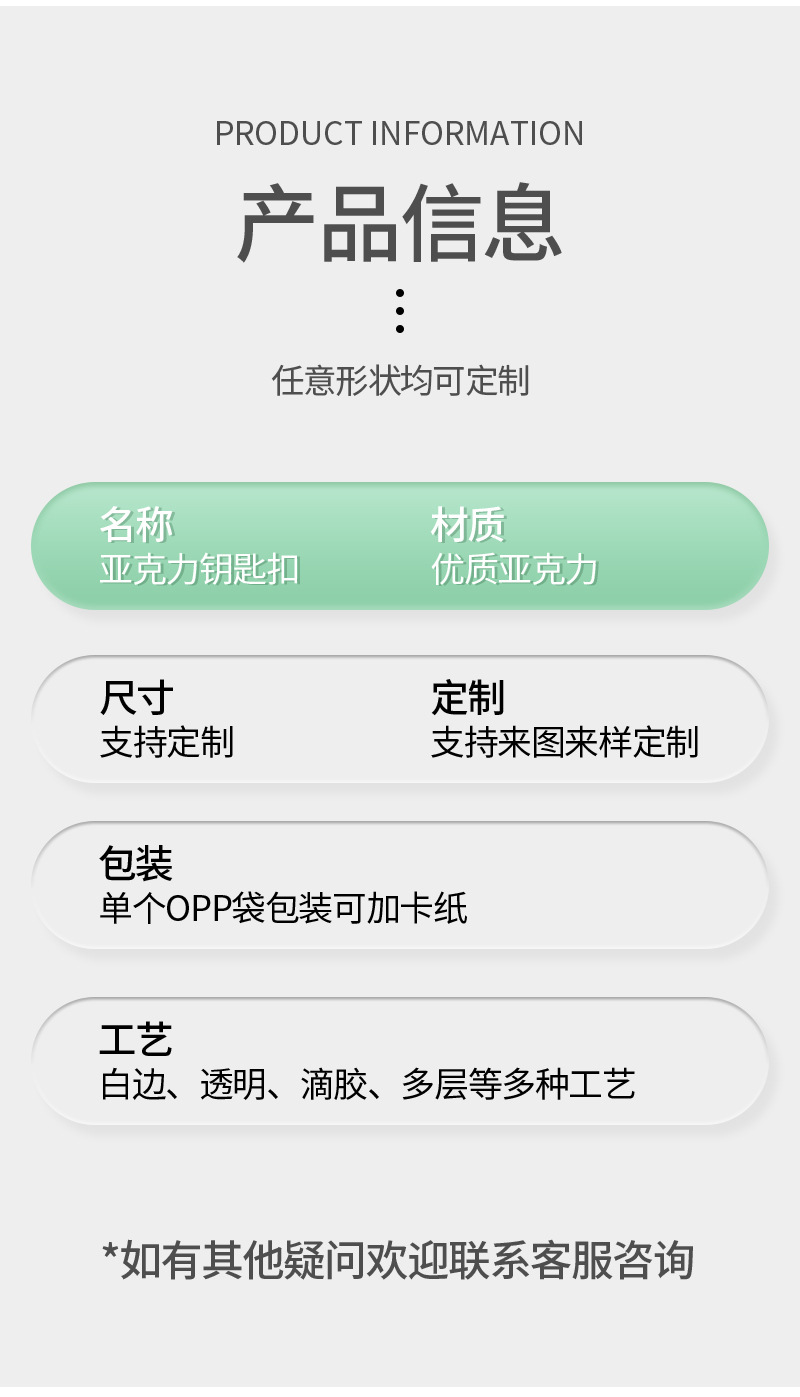 PRODUCT INFORMATION

产品信息

任意形状均可定制

名称
亚克力钥匙扣

材质
优质亚克力

尺寸
支持定制

定制
支持来图来样定制

包装
单个OPP袋包装可加卡纸

工艺
白边、透明、滴胶、多层等多种工艺

*如有其他疑问欢迎联系客服咨询