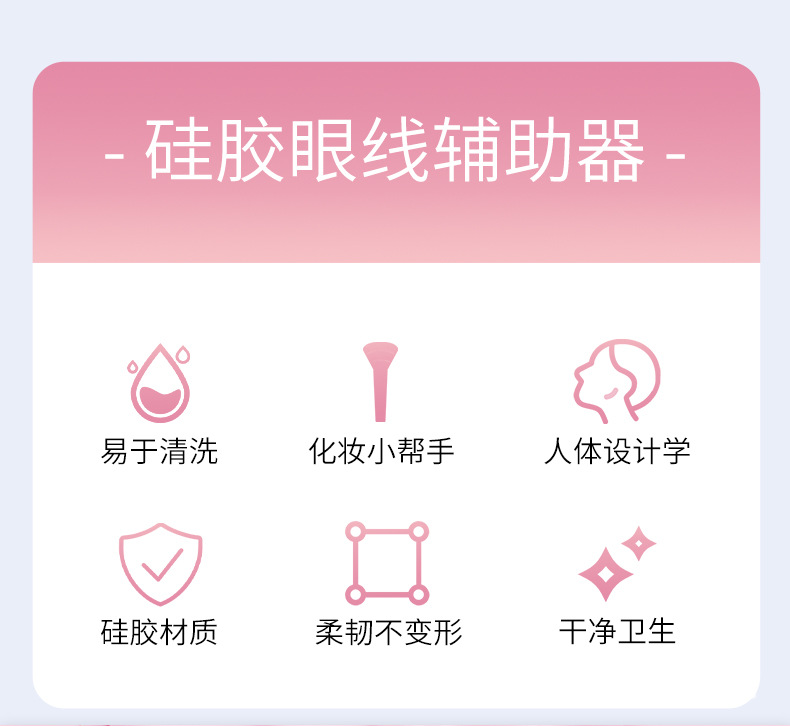 - 硅胶眼线辅助器 -

易于清洗

化妆小帮手

人体设计学

硅胶材质

柔韧不变形

干净卫生