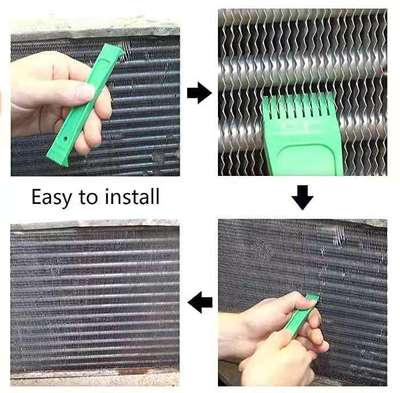 Easy to install