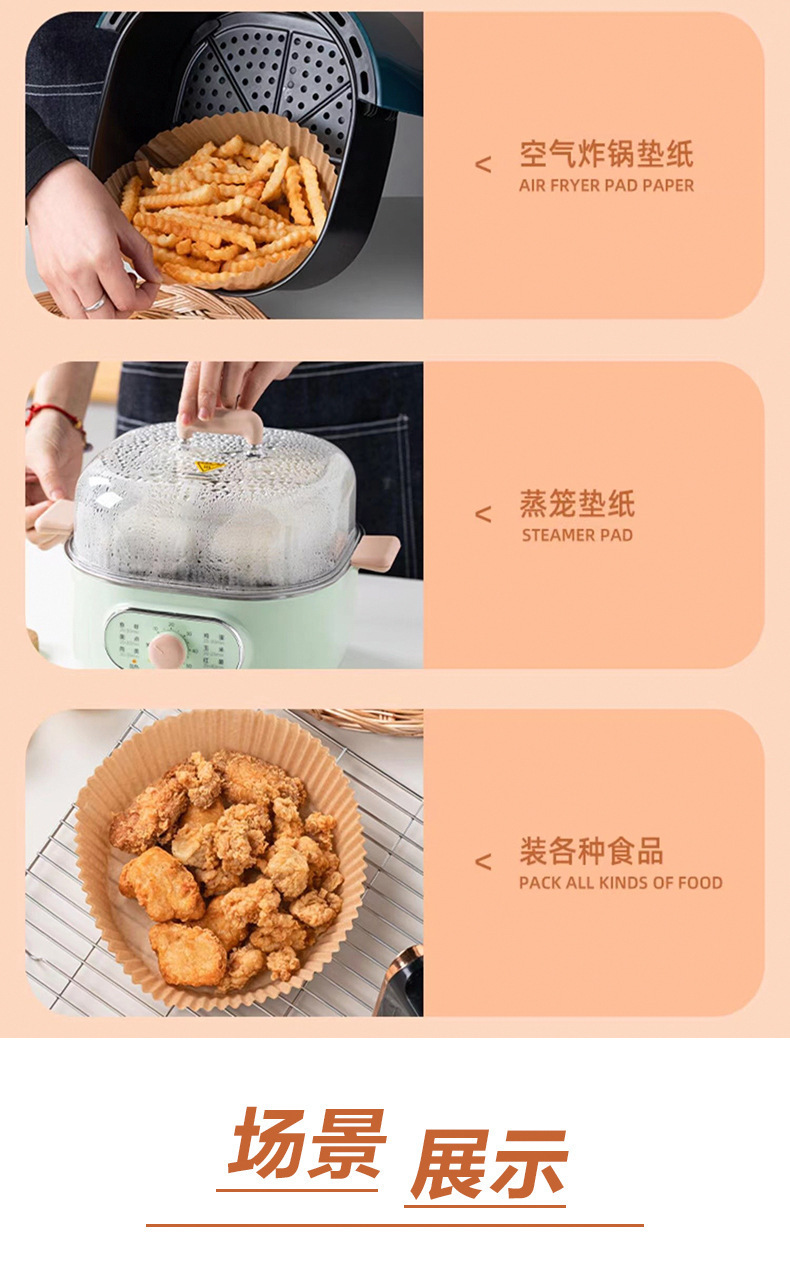 < 空气炸锅垫纸
AIR FRYER PAD PAPER

< 蒸笼垫纸
STEAMER PAD

< 装各种食品
PACK ALL KINDS OF FOOD

场景 展示