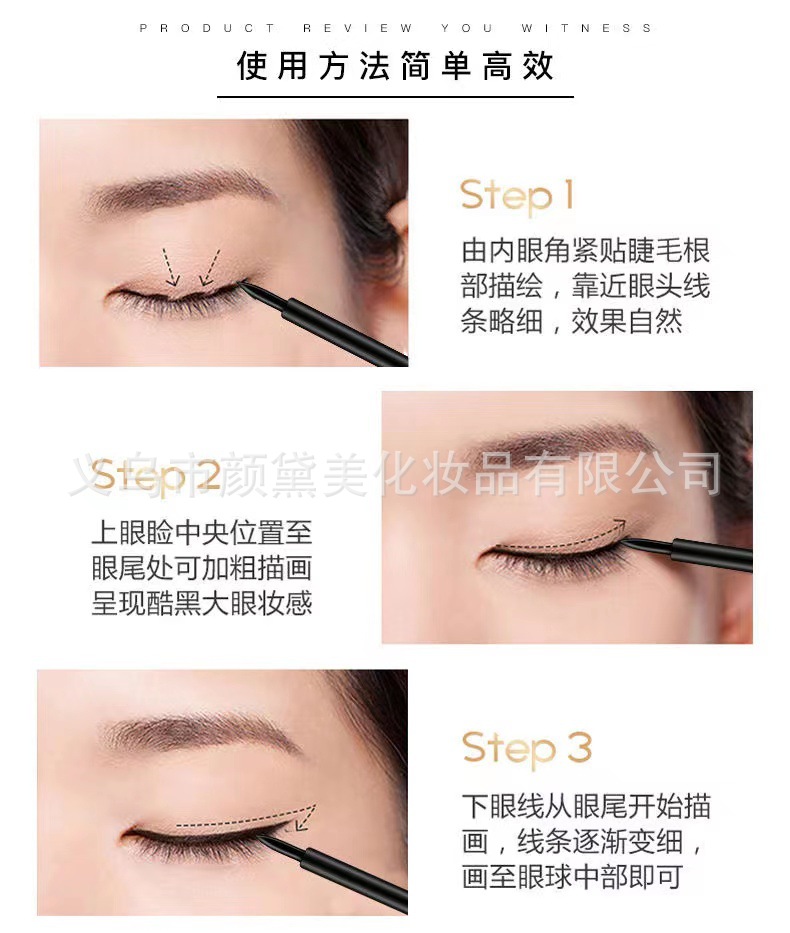 PRODUCT REVIEW YOU WITNESS

使用方法简单高效

Step 1

由内眼角紧贴睫毛根部描绘，靠近眼头线条略细，效果自然

义乌市颜黛美化妆品有限公司

Step 2

上眼睑中央位置至眼尾处可加粗描画呈现酷黑大眼妆感

Step 3

下眼线从眼尾开始描画，线条逐渐变细，画至眼球中部即可