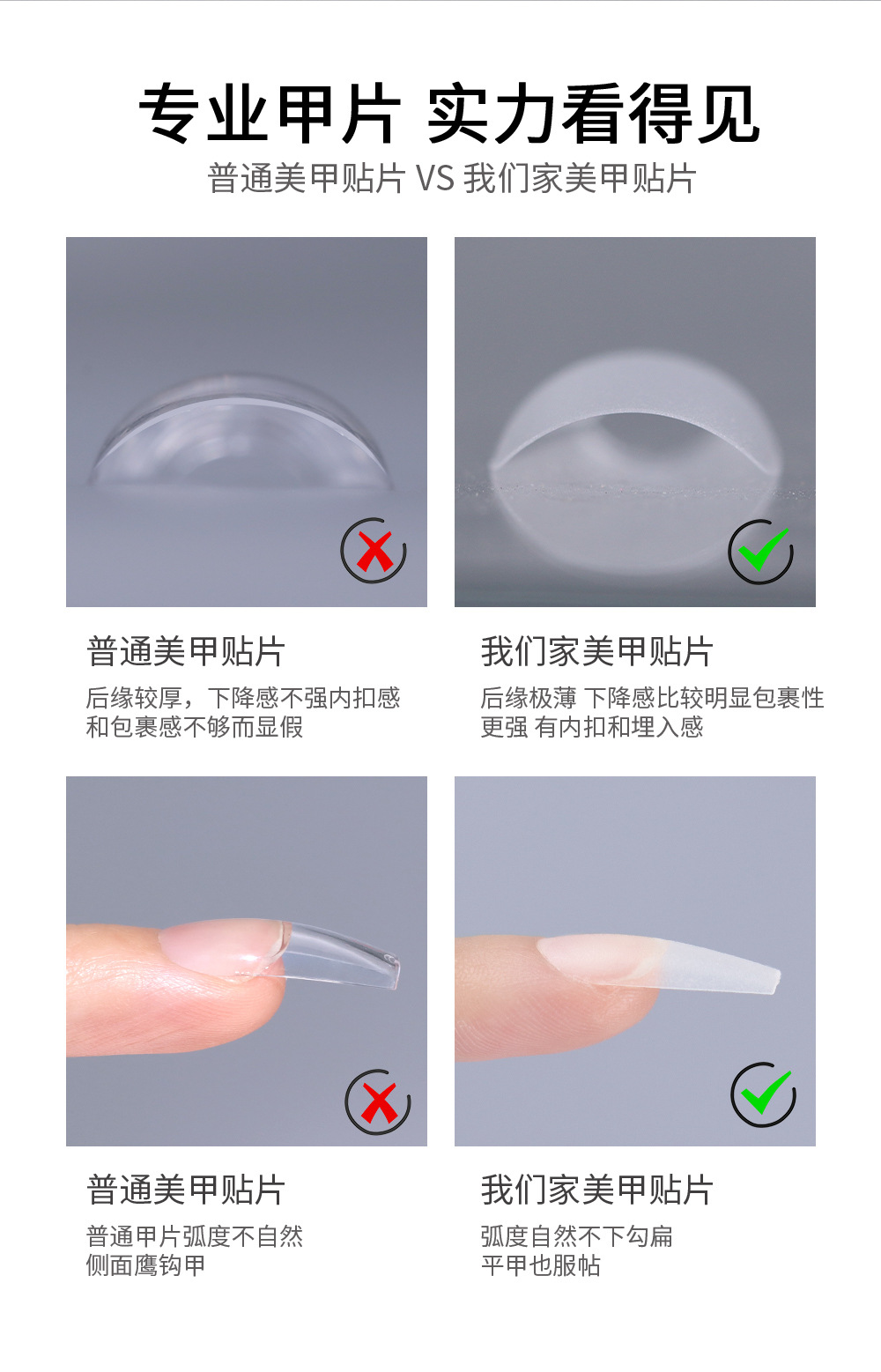 专业甲片 实力看得见

普通美甲贴片 VS 我们家美甲贴片

普通美甲贴片

后缘较厚，下降感不强内扣感和包裹感不够而显假

我们家美甲贴片

后缘极薄 下降感比较明显包裹性更强 有内扣和埋入感

普通美甲贴片

普通甲片弧度不自然 侧面鹰钩甲

我们家美甲贴片

弧度自然不下勾扁 平甲也服帖