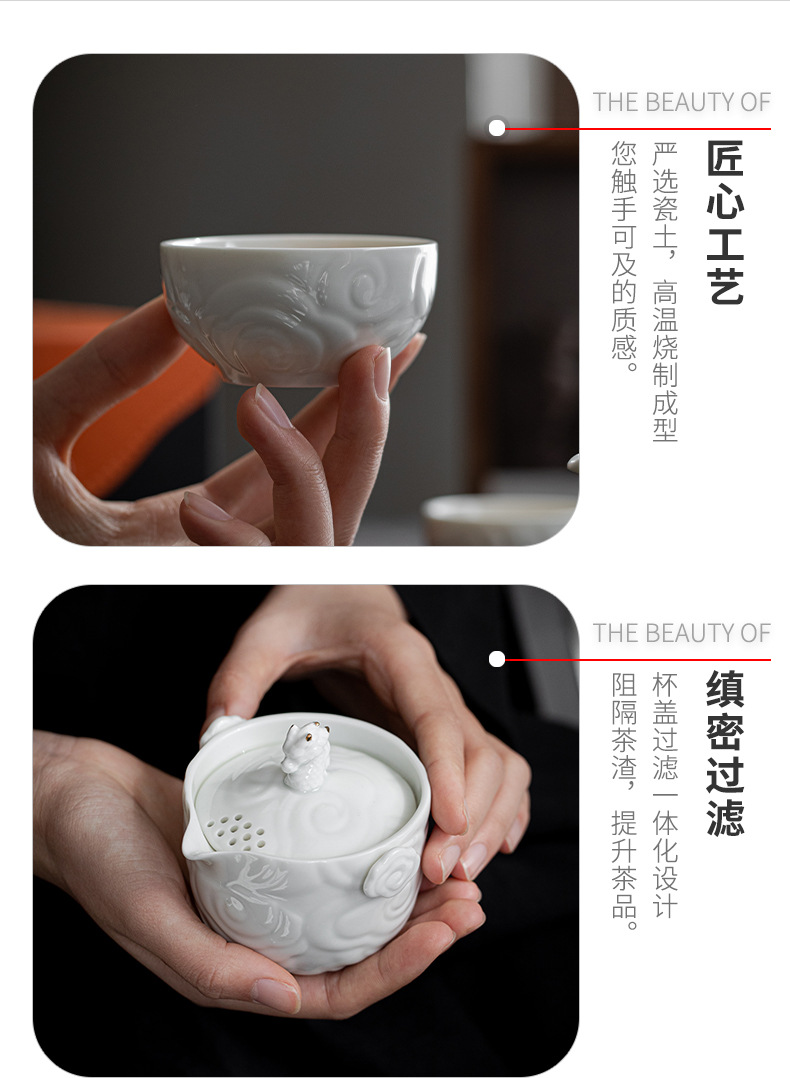 THE BEAUTY OF

匠心工艺

严选瓷土，高温烧制成型
您触手可及的质感。

THE BEAUTY OF

缜密过滤

杯盖过滤一体化设计
阻隔茶渣，提升茶品。