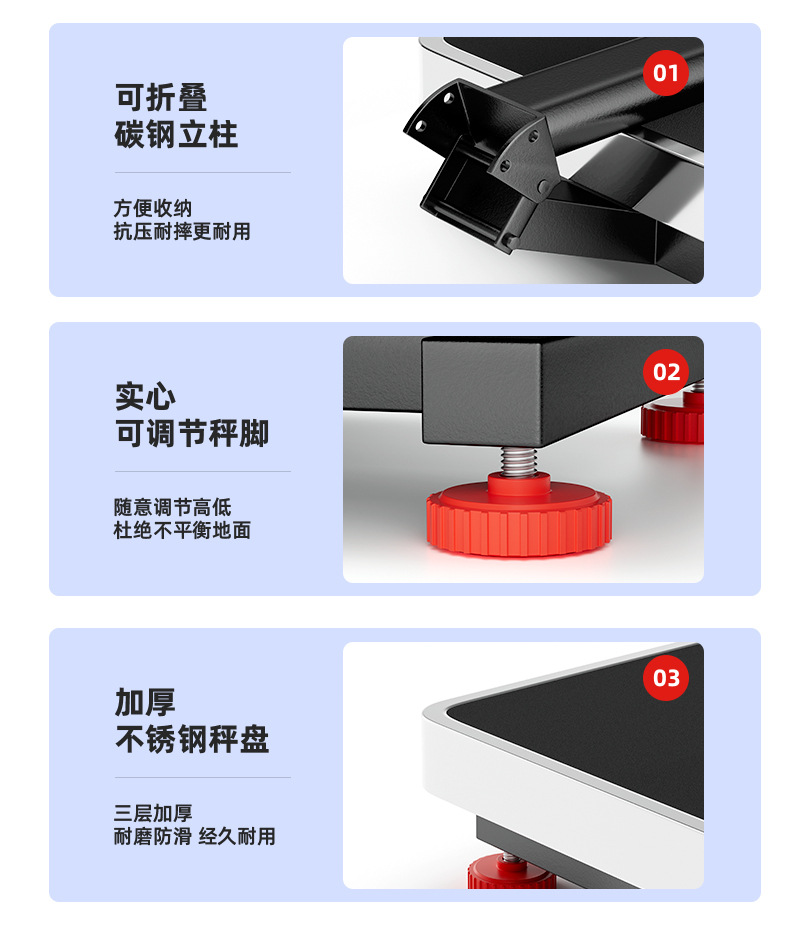 可折叠
碳钢立柱

方便收纳
抗压耐摔更耐用

01

实心
可调节秤脚

随意调节高低
杜绝不平衡地面

02

加厚
不锈钢秤盘

三层加厚
耐磨防滑 经久耐用

03