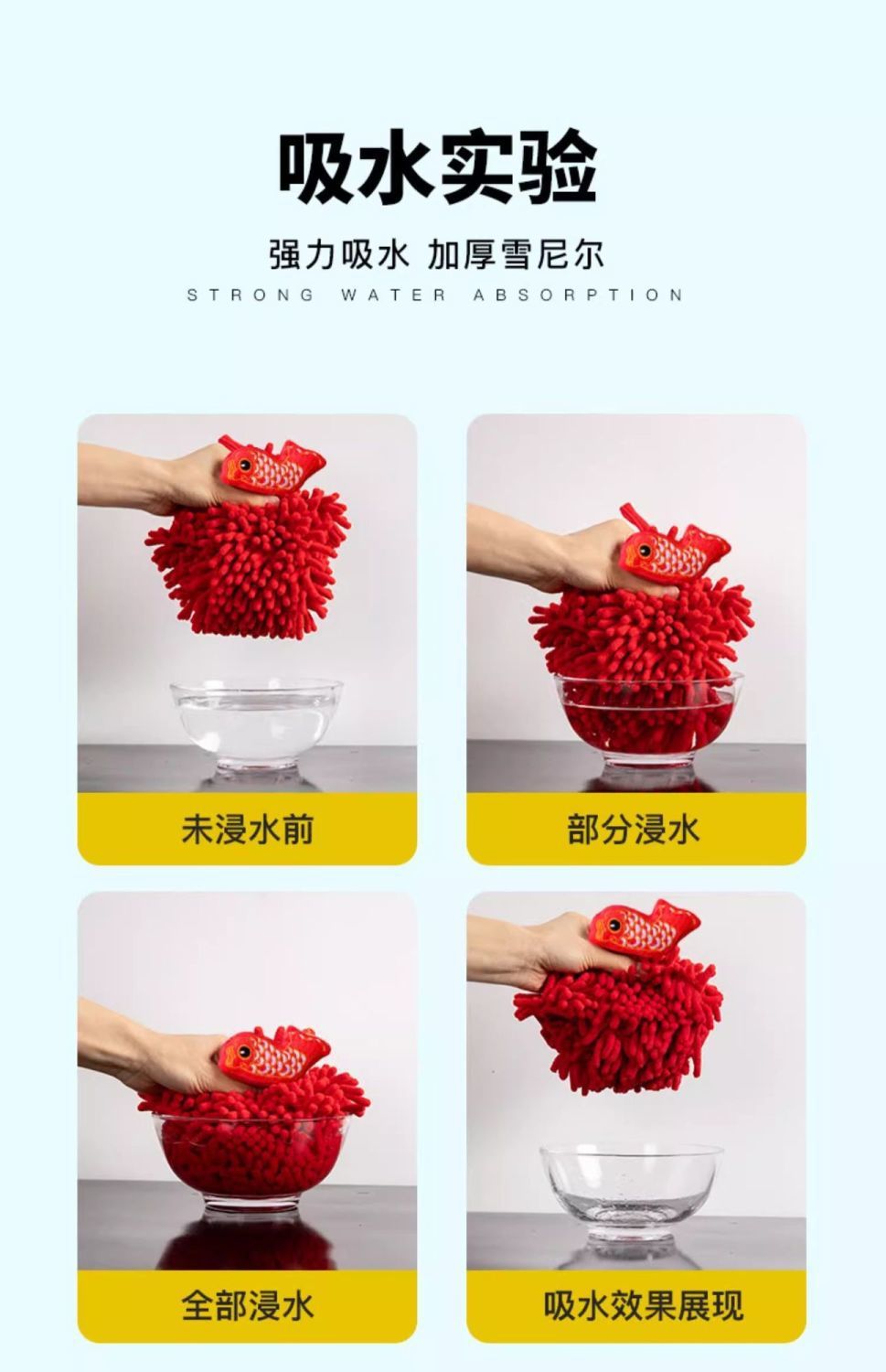 吸水实验

强力吸水 加厚雪尼尔

STRONG WATER ABSORPTION

未浸水前

部分浸水

全部浸水

吸水效果展现