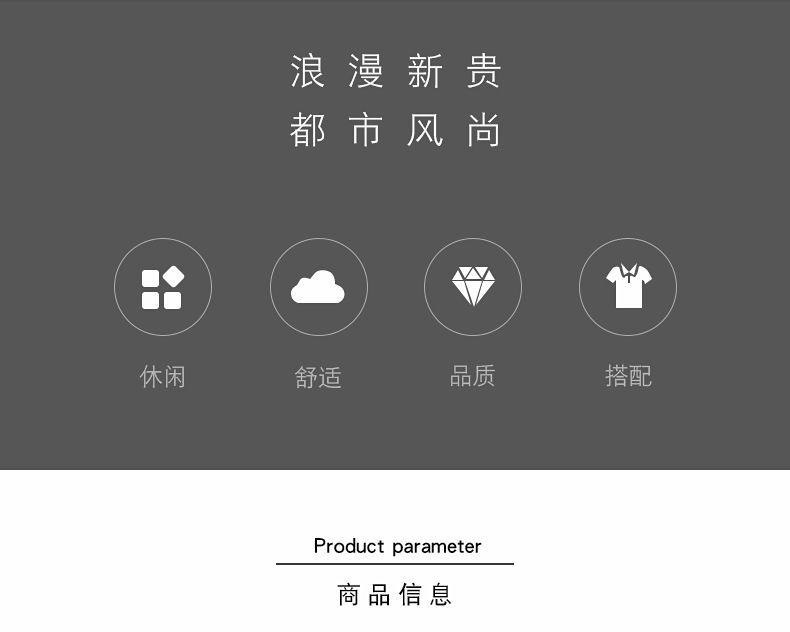 浪漫新贵
都市风尚

休闲 舒适 品质 搭配

Product parameter

商品信息