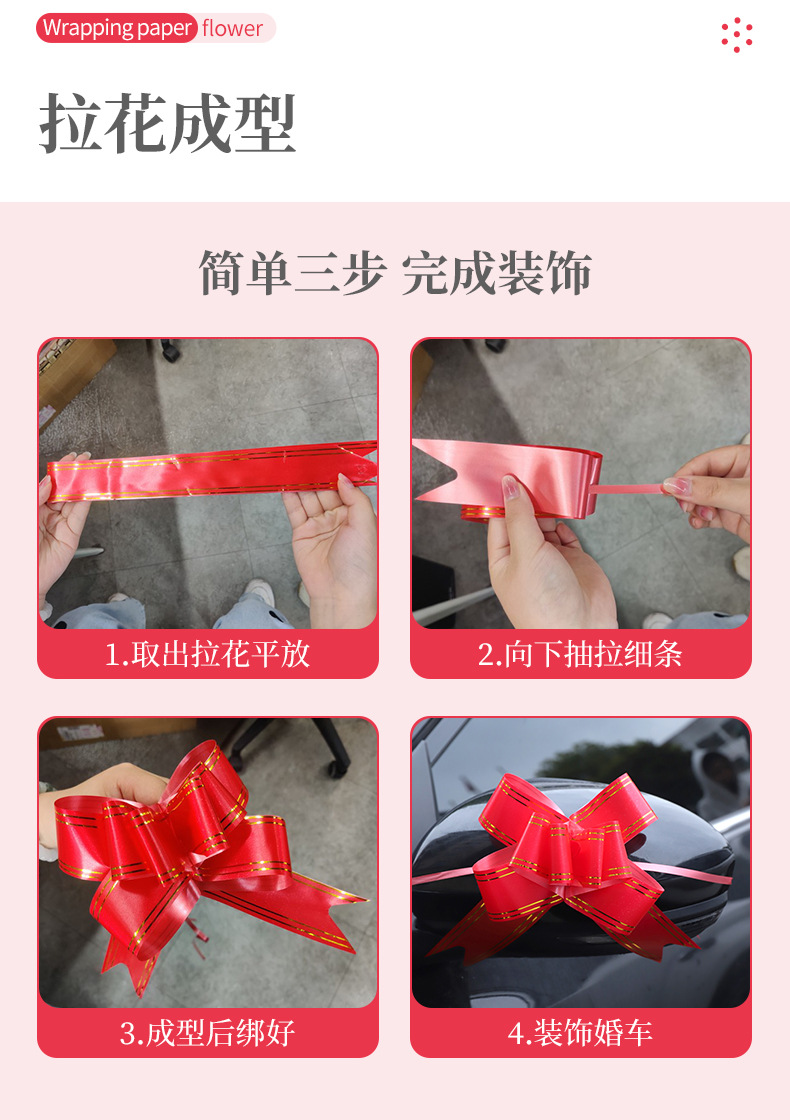 Wrapping paper flower

拉花成型

简单三步 完成装饰

1.取出拉花平放

2.向下抽拉细条

3.成型后绑好

4.装饰婚车