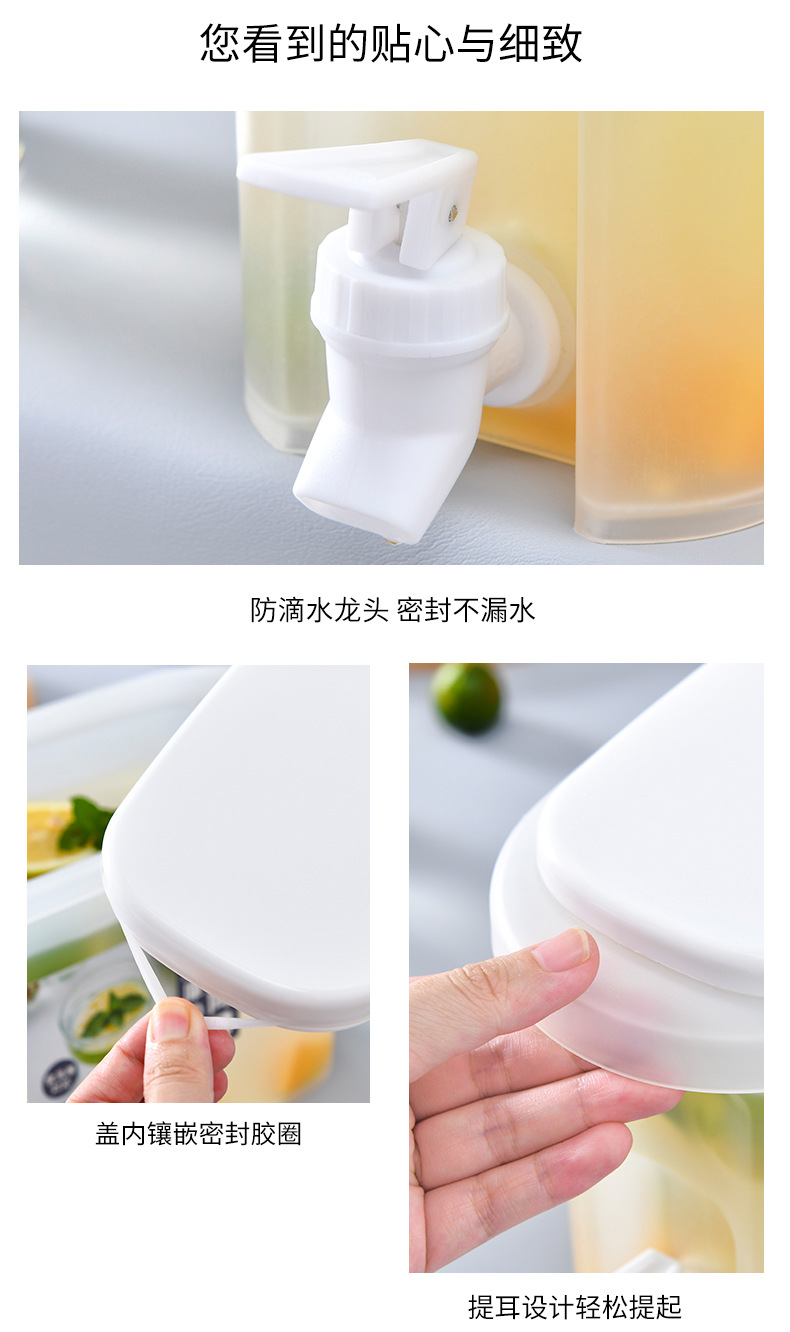 您看到的贴心与细致

防滴水龙头 密封不漏水

盖内镶嵌密封胶圈

提耳设计轻松提起