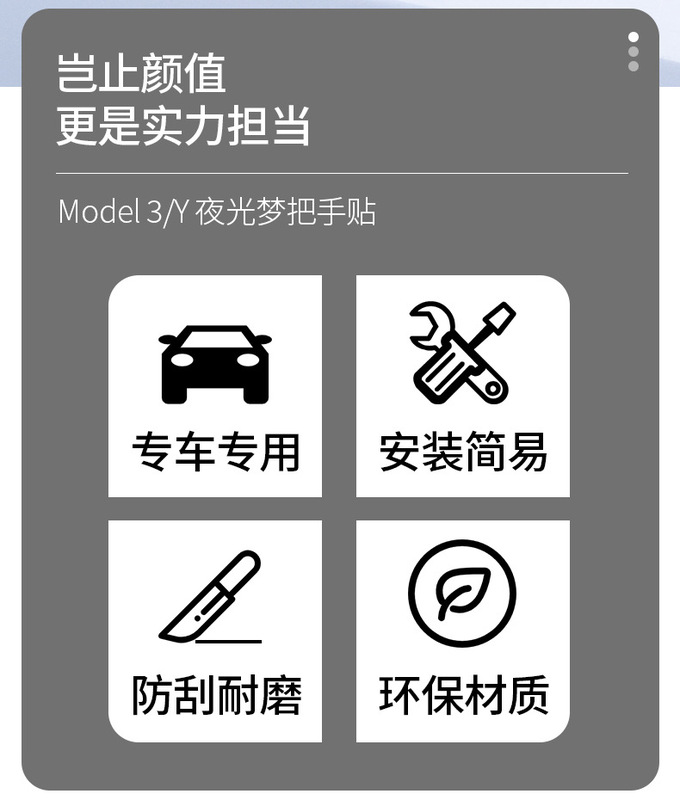 岂止颜值
更是实力担当

Model 3/Y 夜光梦把手贴

专车专用

安装简易

防刮耐磨

环保材质