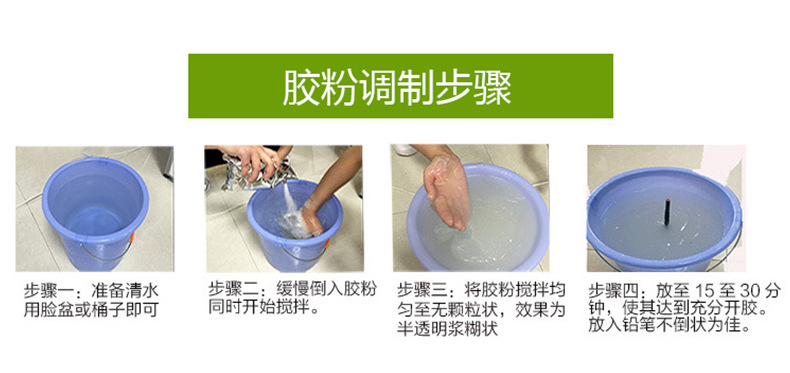 胶粉调制步骤

步骤一：准备清水用脸盆或桶子即可

步骤二：缓慢倒入胶粉同时开始搅拌。

步骤三：将胶粉搅拌均匀至无颗粒状，效果为半透明浆糊状

步骤四：放至 15 至 30 分钟，使其达到充分开胶。放入铅笔不倒状为佳。