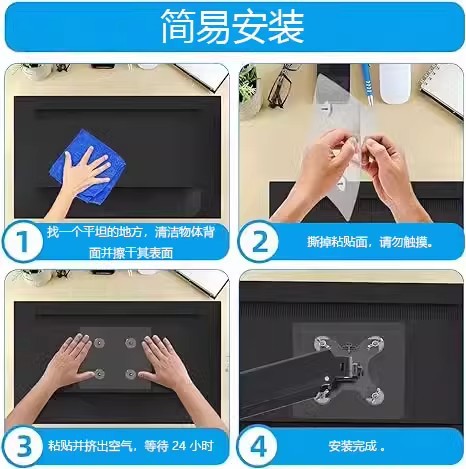 简易安装

1 找一个平坦的地方，清洁物体背面并擦干其表面

2 撕掉粘贴面，请勿触摸。

3 粘贴并挤出空气，等待 24 小时

4 安装完成。