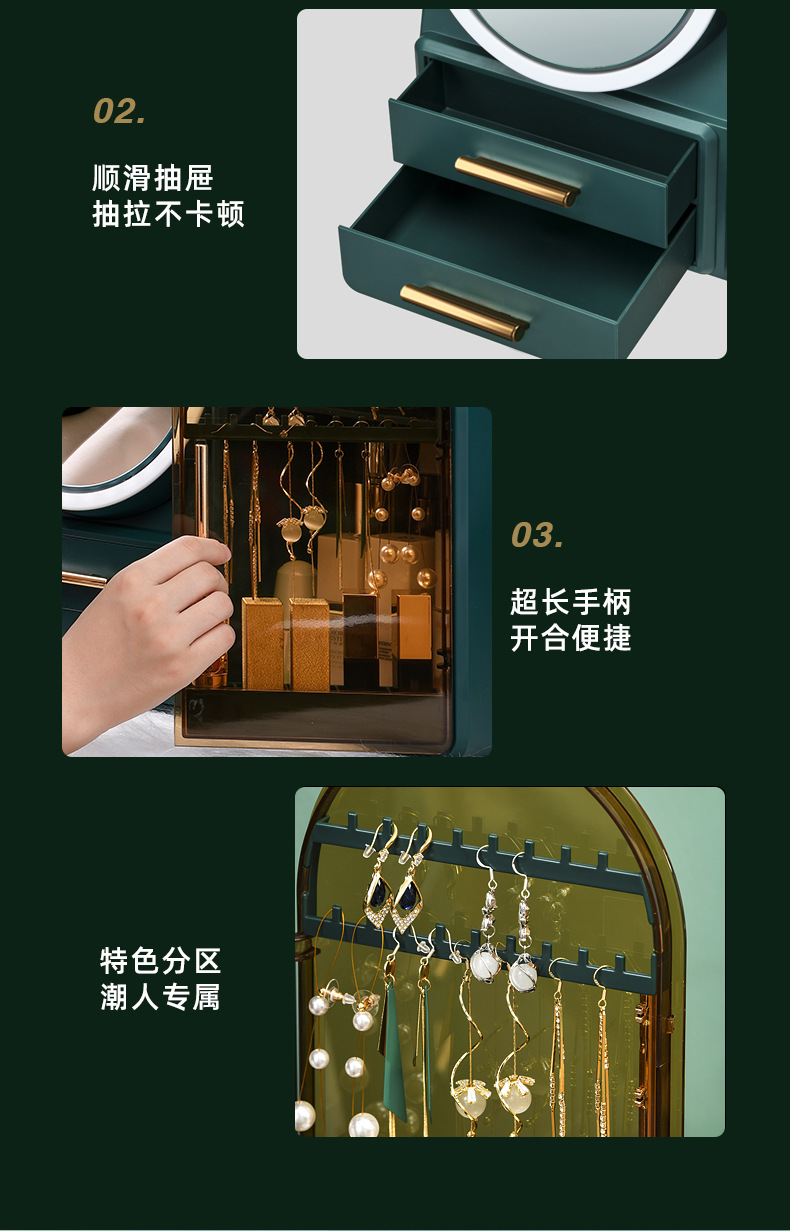 02.

顺滑抽屉
抽拉不卡顿

03.

超长手柄
开合便捷

特色分区
潮人专属