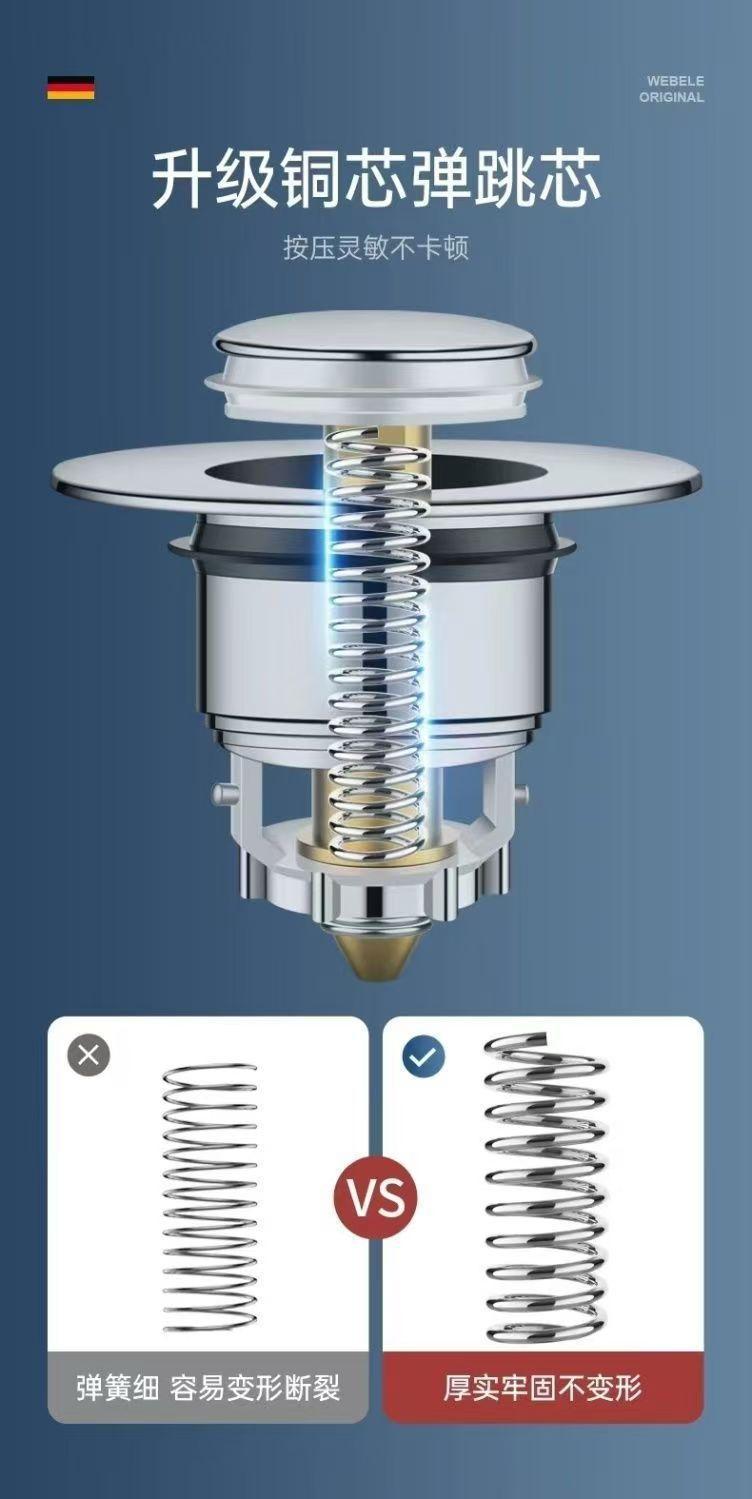 WEBELE
ORIGINAL

升级铜芯弹跳芯

按压灵敏不卡顿

VS

弹簧细 容易变形断裂

厚实牢固不变形