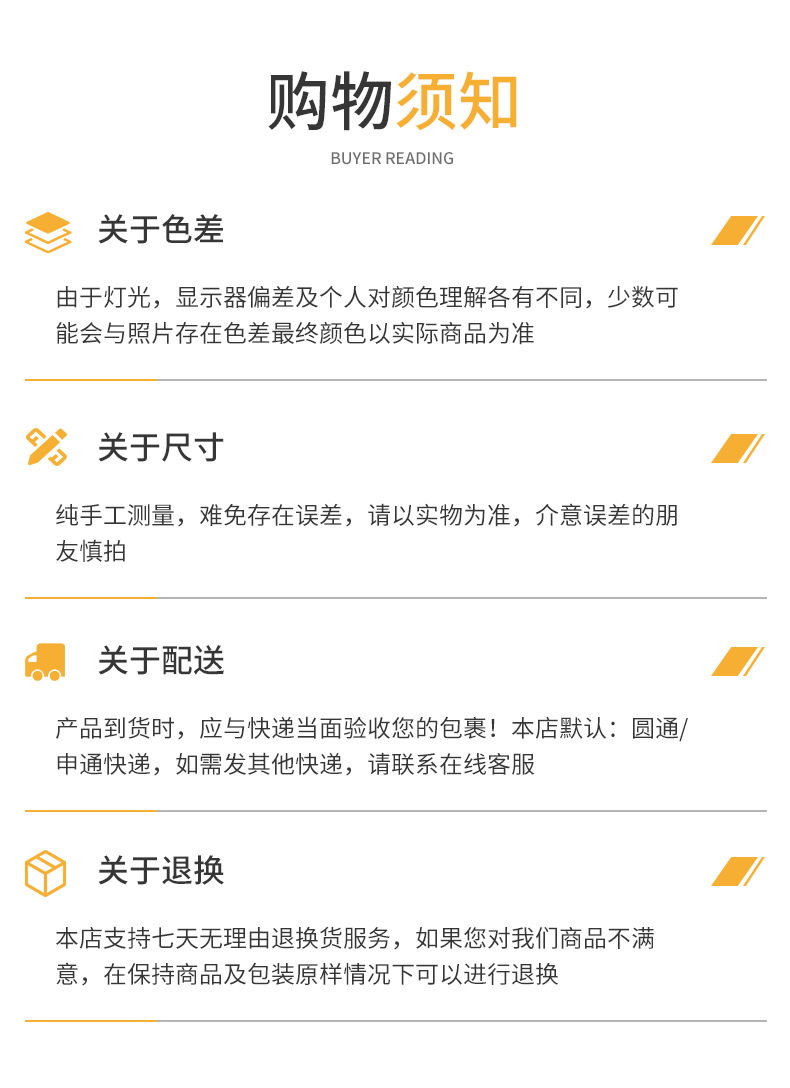 购物须知

BUYER READING

关于色差

由于灯光，显示器偏差及个人对颜色理解各有不同，少数可能会与照片存在色差最终颜色以实际商品为准

关于尺寸

纯手工测量，难免存在误差，请以实物为准，介意误差的朋友慎拍

关于配送

产品到货时，应与快递当面验收您的包裹！本店默认：圆通/申通快递，如需发其他快递，请联系在线客服

关于退换

本店支持七天无理由退换货服务，如果您对我们商品不满意，在保持商品及包装原样情况下可以进行退换