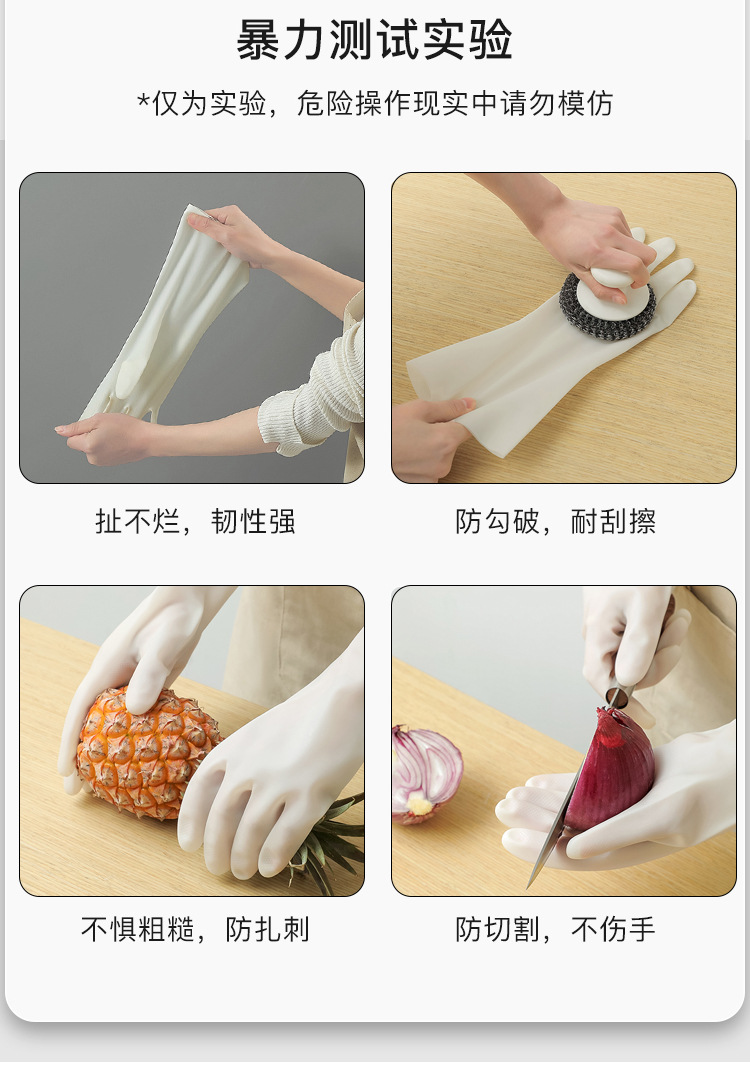 暴力测试实验

*仅为实验，危险操作现实中请勿模仿

扯不烂，韧性强

防勾破，耐刮擦

不惧粗糙，防扎刺

防切割，不伤手