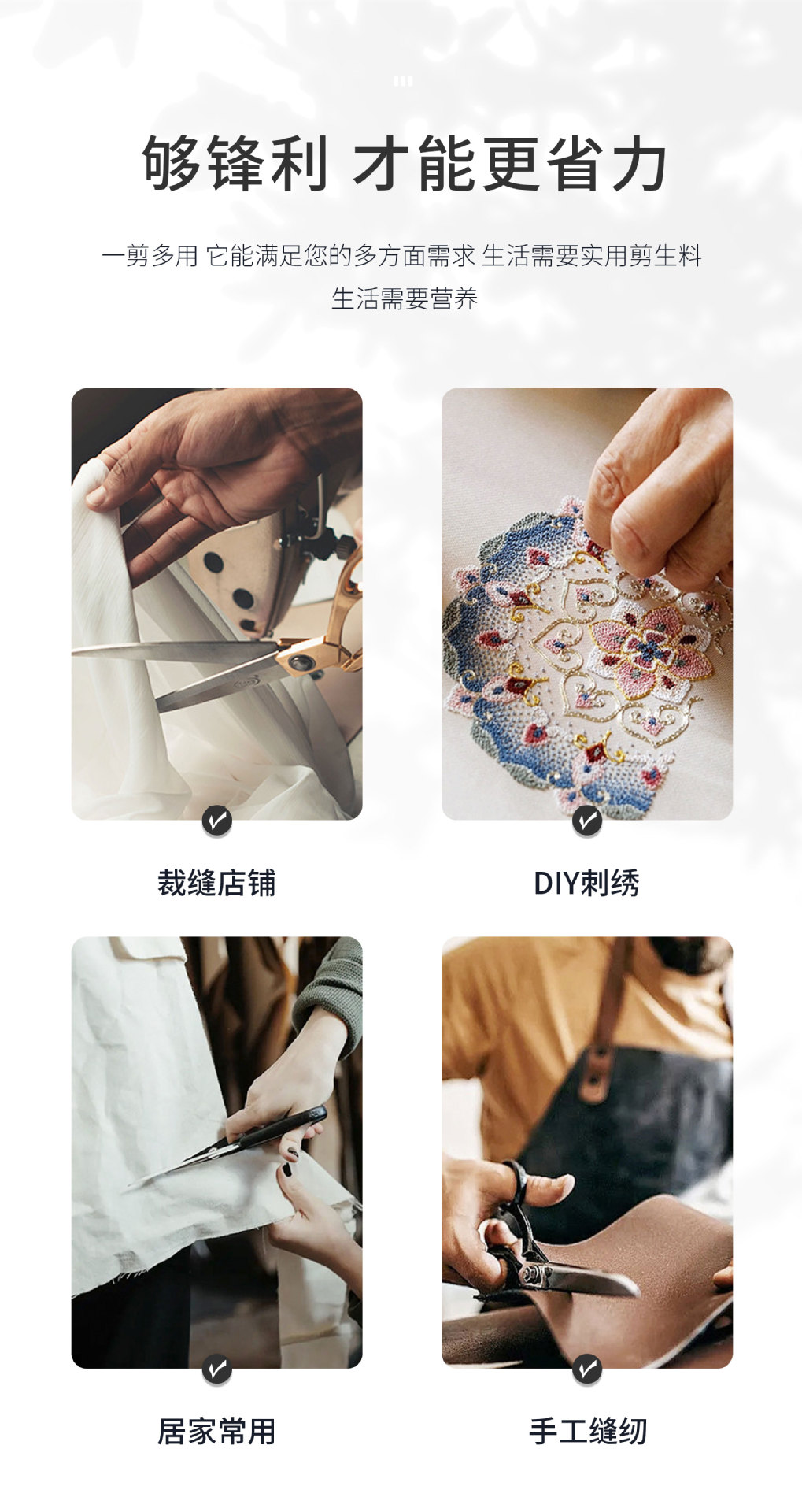 够锋利 才能更省力

一剪多用 它能满足您的多方面需求 生活需要实用剪生料 生活需要营养

裁缝店铺

DIY刺绣

居家常用

手工缝纫