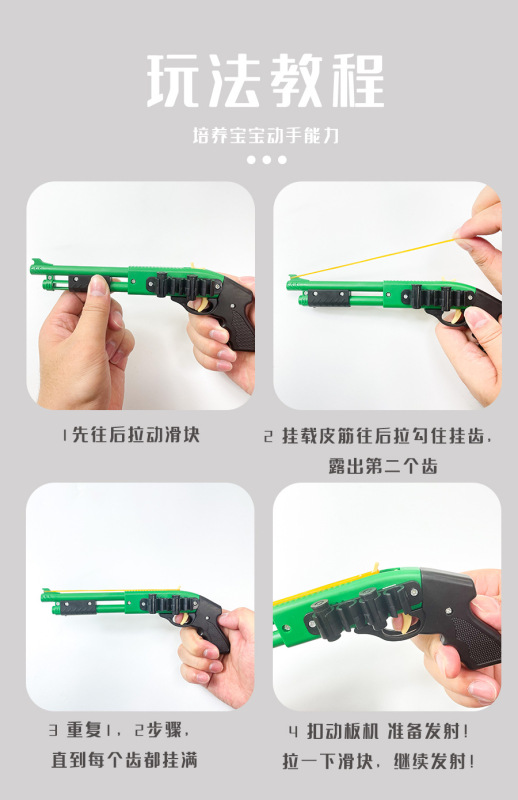 玩法教程

培养宝宝动手能力

1 先往后拉动滑块

2 挂载皮筋往后拉勾住挂齿，露出第二个齿

3 重复1，2步骤，直到每个齿都挂满

4 扣动板机 准备发射！拉一下滑块，继续发射！