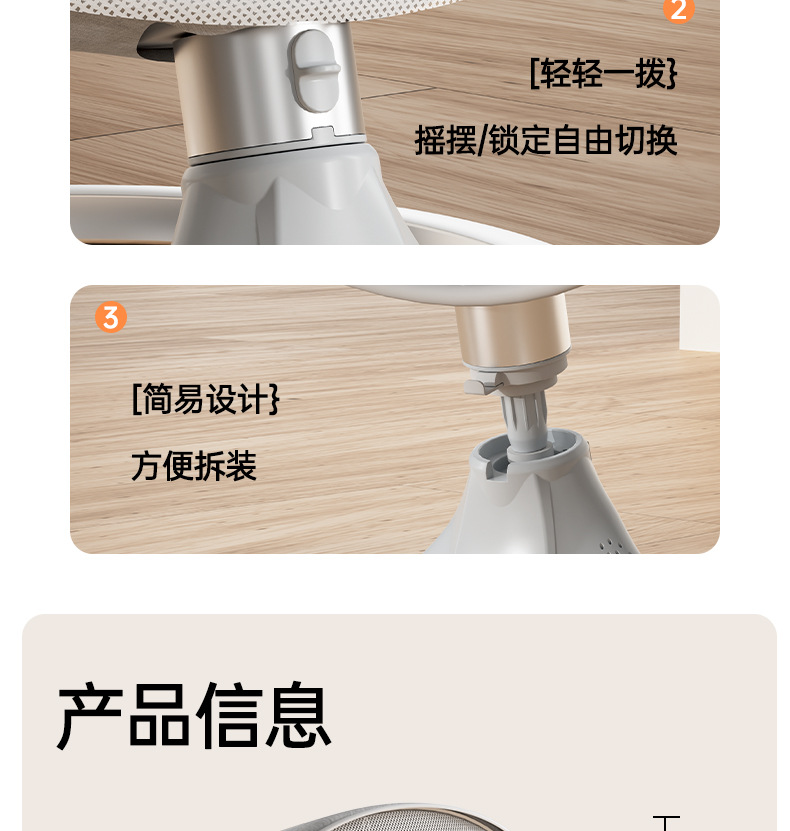 2

[轻轻一拨}

摇摆/锁定自由切换

3

[简易设计}

方便拆装

产品信息