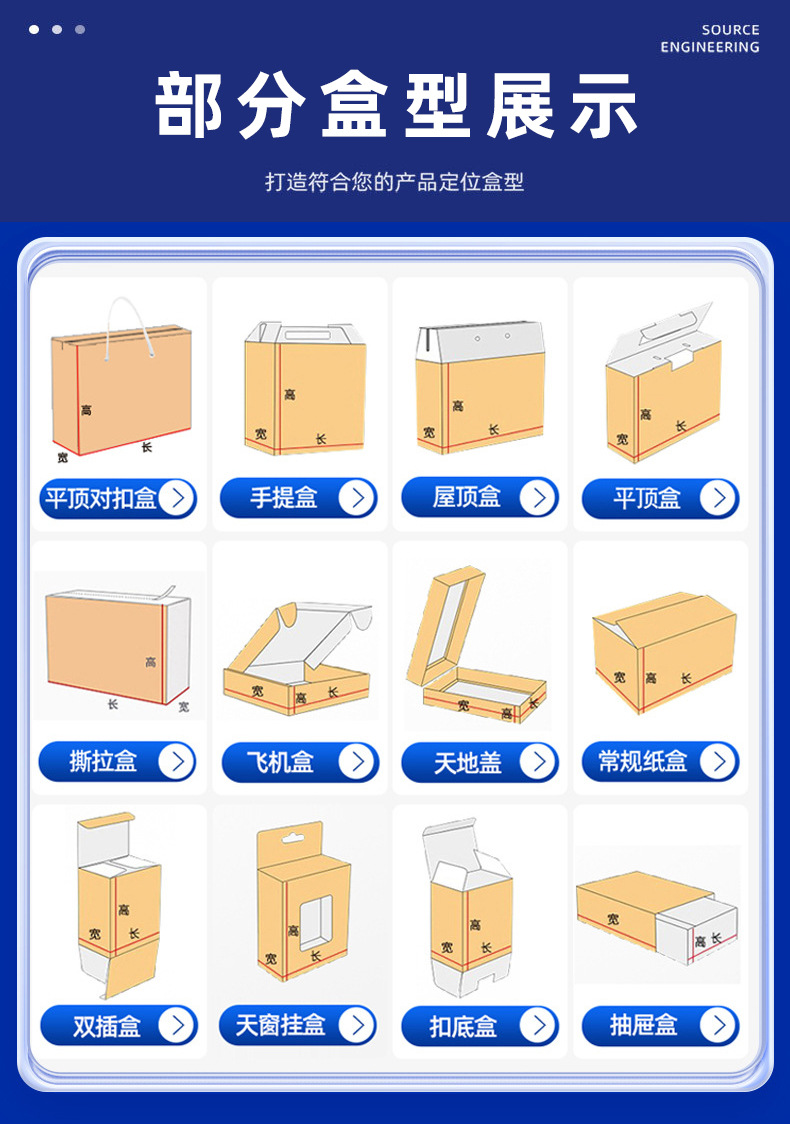 SOURCE ENGINEERING

部分盒型展示

打造符合您的产品定位盒型

高 宽 长
平顶对扣盒

高 宽 长
手提盒

高 宽 长
屋顶盒

高 宽 长
平顶盒

高 长 宽
撕拉盒

宽 高 长
飞机盒

宽 高 长
天地盖

宽 高 长
常规纸盒

高 宽 长
双插盒

高 宽 长
天窗挂盒

高 宽 长
扣底盒

宽 高 长
抽屉盒