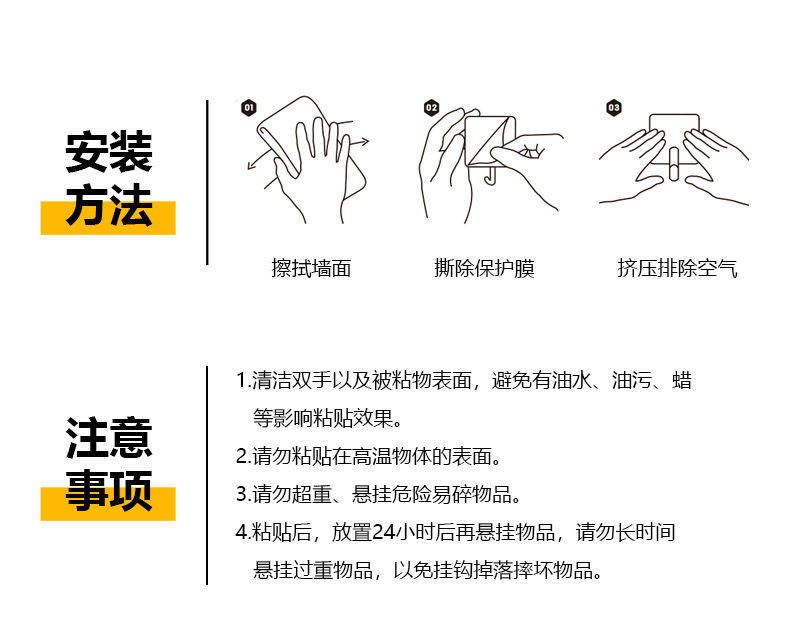 安装方法

01
擦拭墙面

02
撕除保护膜

03
挤压排除空气

注意事项

1.清洁双手以及被粘物表面，避免有油水、油污、蜡等影响粘贴效果。
2.请勿粘贴在高温物体的表面。
3.请勿超重、悬挂危险易碎物品。
4.粘贴后，放置24小时后再悬挂物品，请勿长时间悬挂过重物品，以免挂钩掉落摔坏物品。