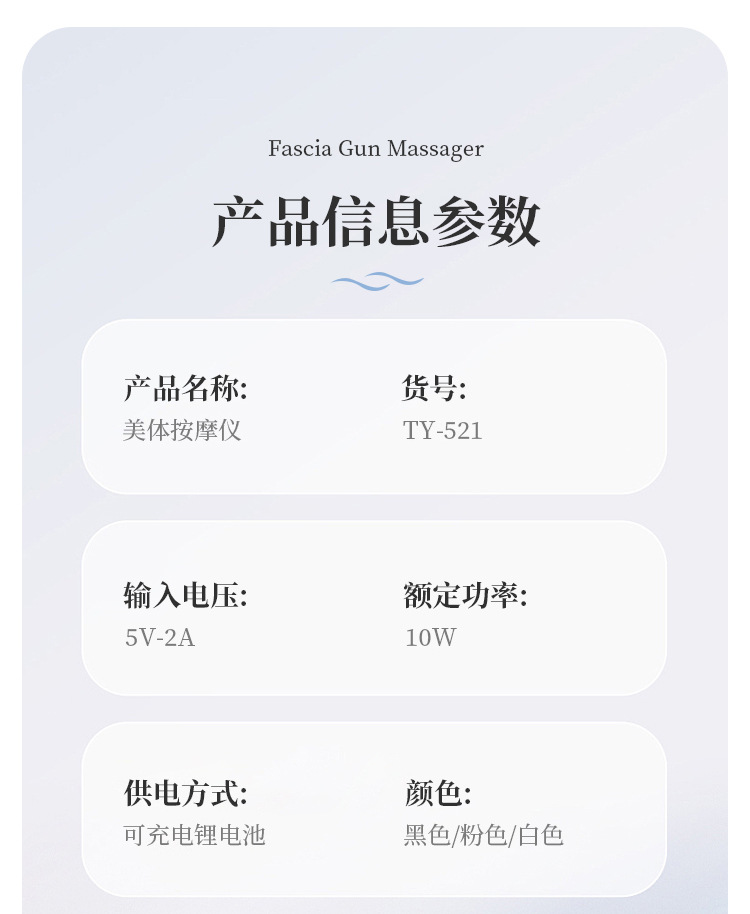 Fascia Gun Massager

产品信息参数

产品名称:
美体按摩仪

货号:
TY-521

输入电压:
5V-2A

额定功率:
10W

供电方式:
可充电锂电池

颜色:
黑色/粉色/白色