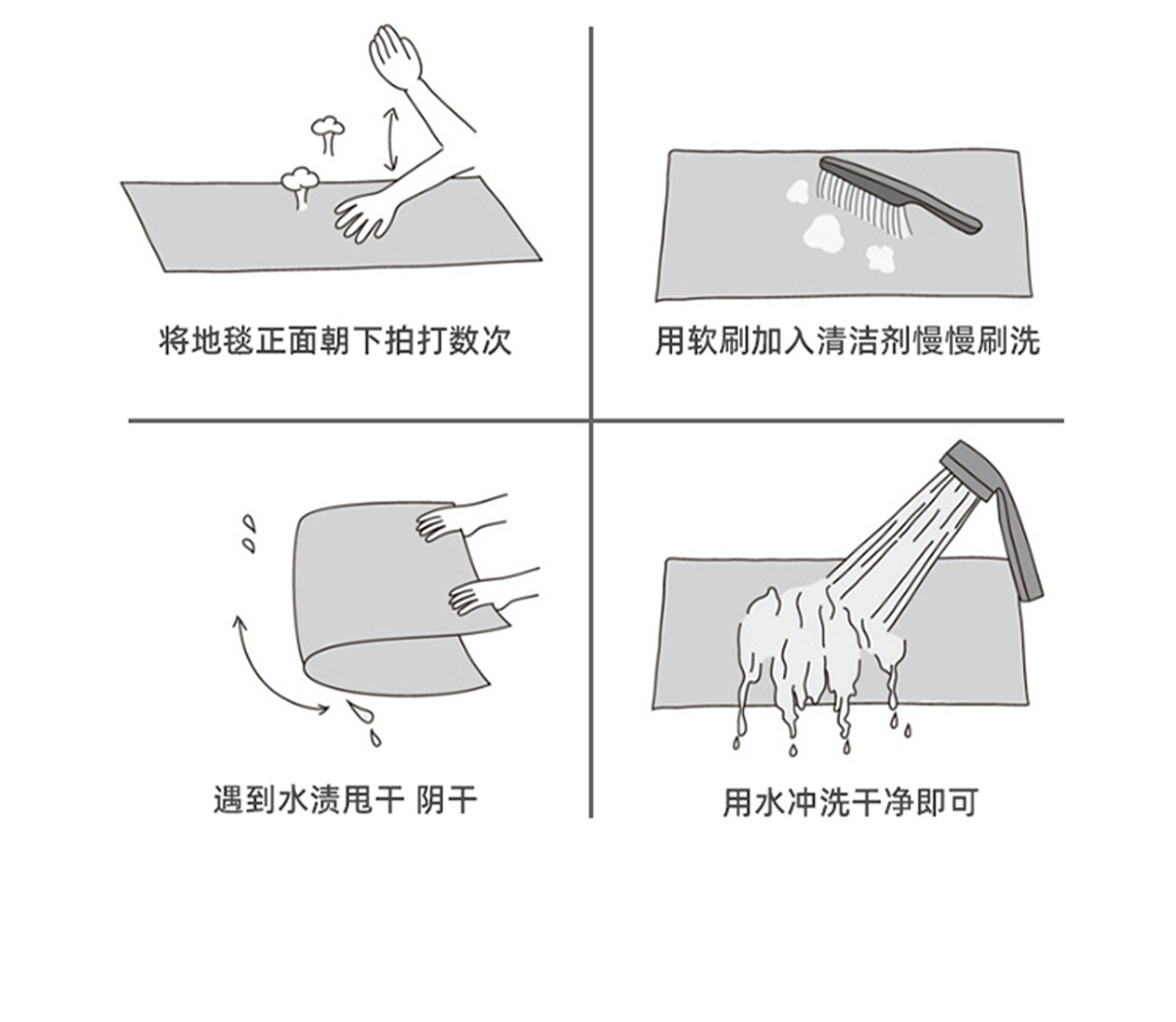 将地毯正面朝下拍打数次

用软刷加入清洁剂慢慢刷洗

遇到水渍甩干 阴干

用水冲洗干净即可