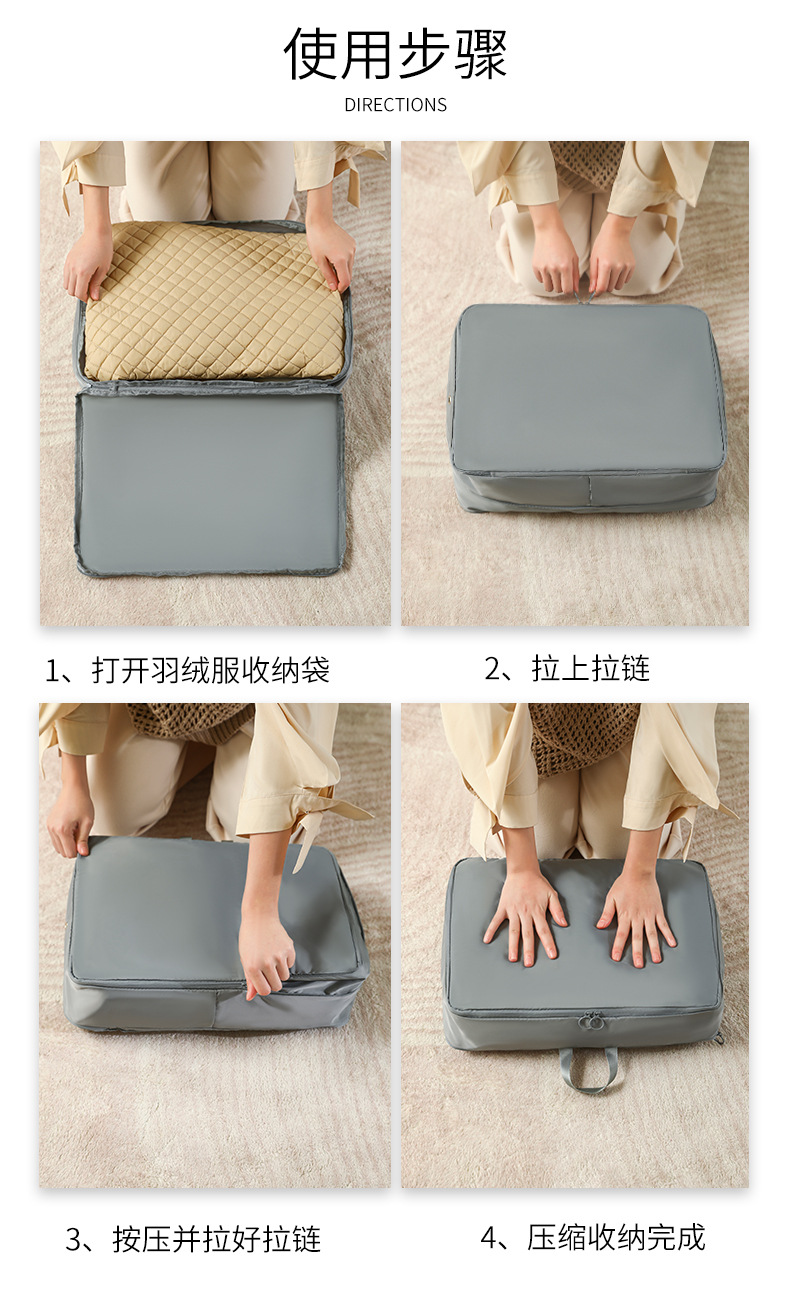 使用步骤
DIRECTIONS

1、打开羽绒服收纳袋

2、拉上拉链

3、按压并拉好拉链

4、压缩收纳完成