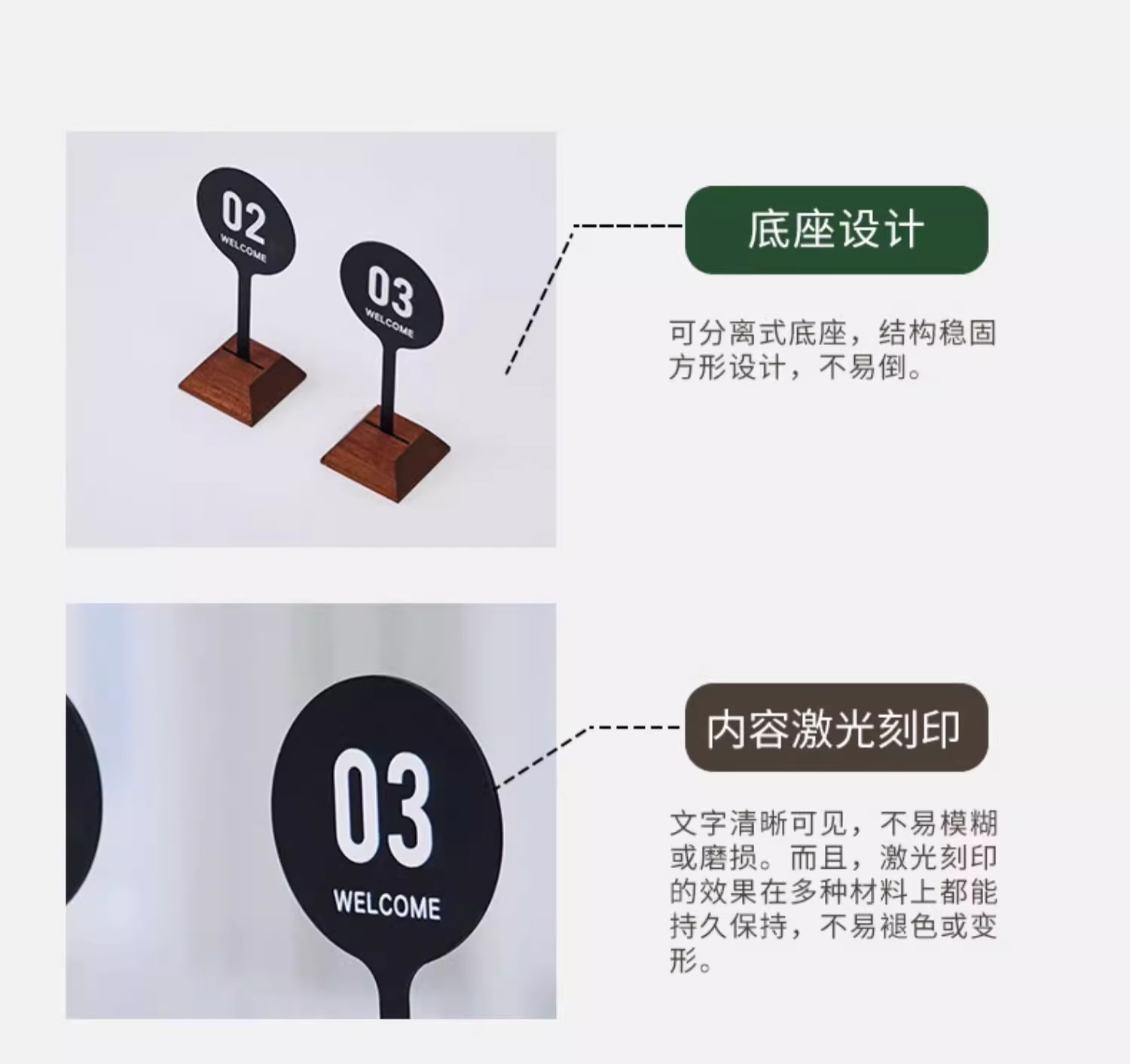 02
WELCOME

03
WELCOME

底座设计

可分离式底座，结构稳固方形设计，不易倒。

03
WELCOME

内容激光刻印

文字清晰可见，不易模糊或磨损。而且，激光刻印的效果在多种材料上都能持久保持，不易褪色或变形。