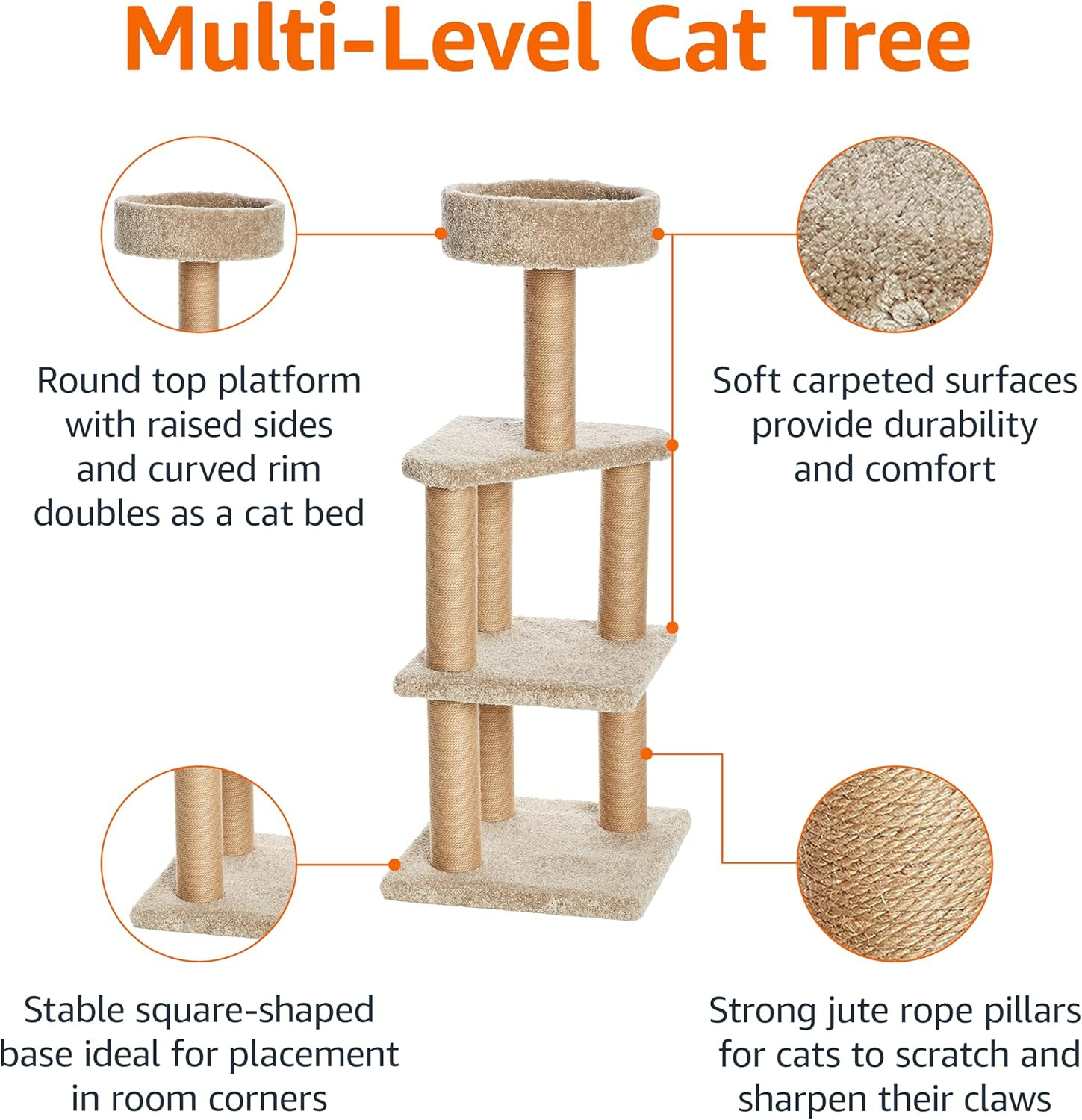 Multi-Level Cat Tree

Round top platform with raised sides and curved rim doubles as a cat bed

Soft carpeted surfaces provide durability and comfort

Stable square-shaped base ideal for placement in room corners

Strong jute rope pillars for cats to scratch and sharpen their claws