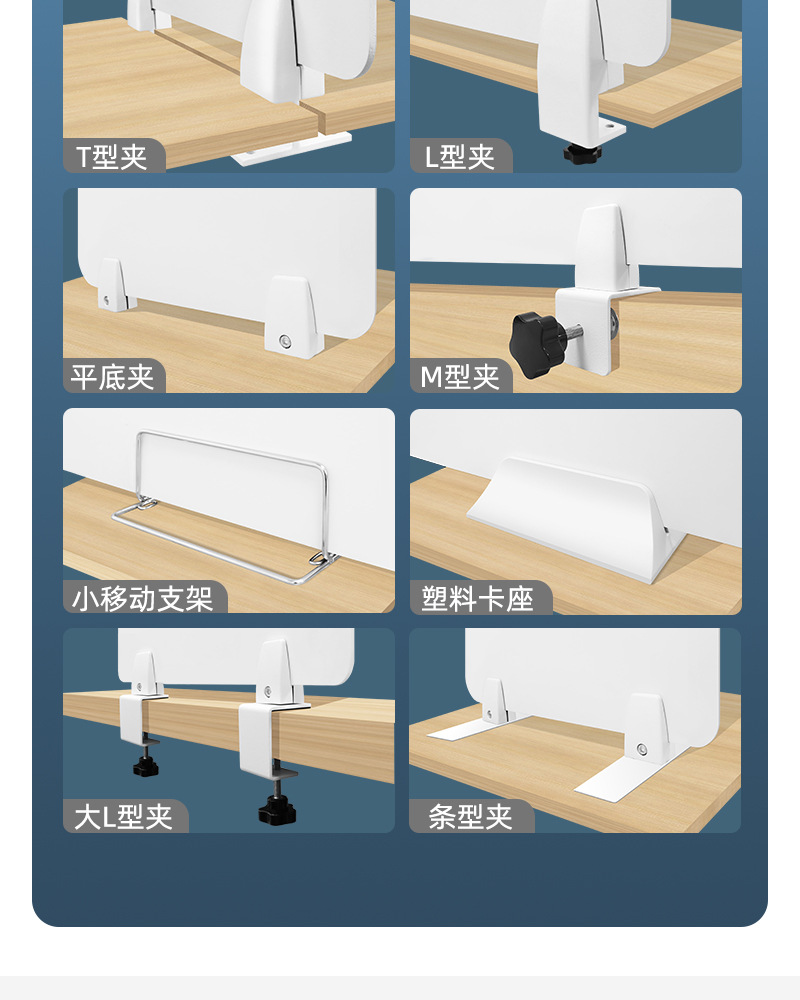 T型夹

L型夹

平底夹

M型夹

小移动支架

塑料卡座

大L型夹

条型夹