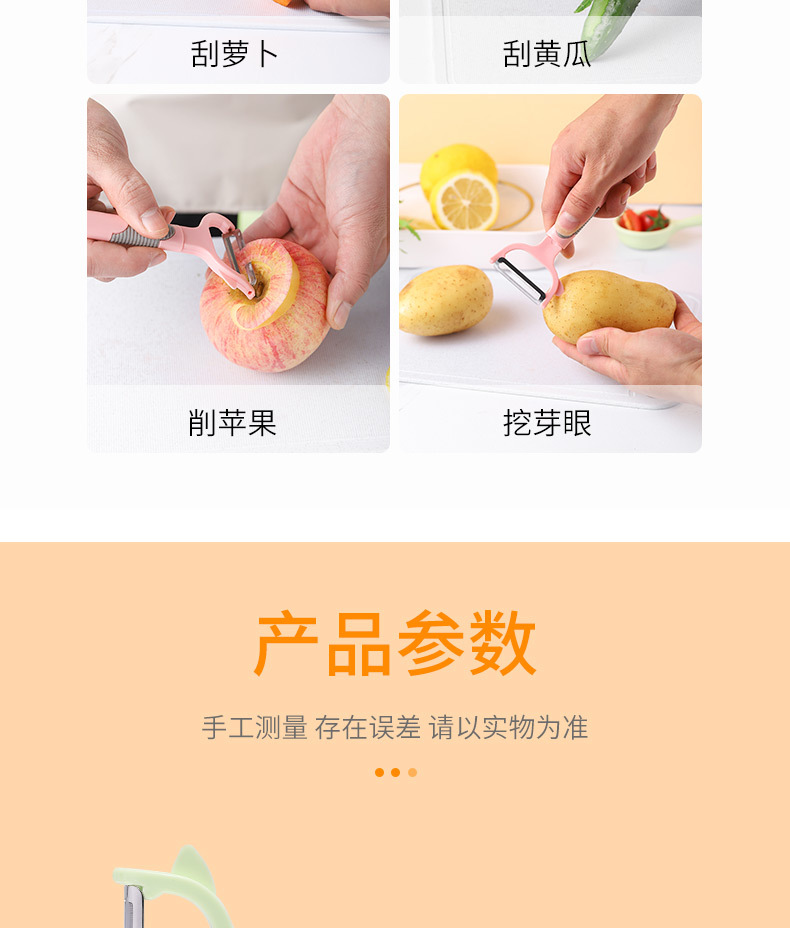 刮萝卜

刮黄瓜

削苹果

挖芽眼

产品参数

手工测量 存在误差 请以实物为准