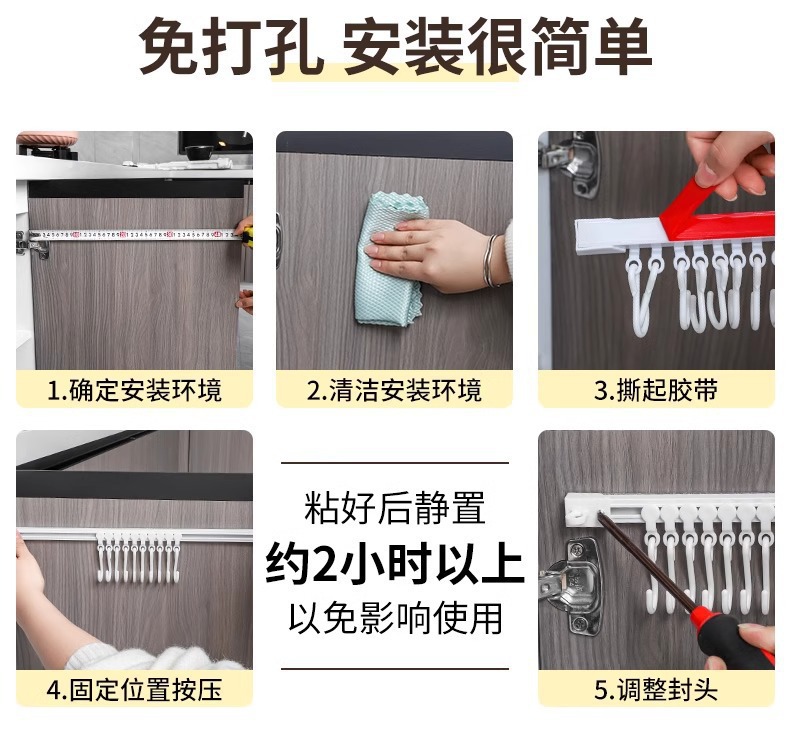 免打孔 安装很简单

1.确定安装环境

2.清洁安装环境

3.撕起胶带

4.固定位置按压

粘好后静置
约2小时以上
以免影响使用

5.调整封头