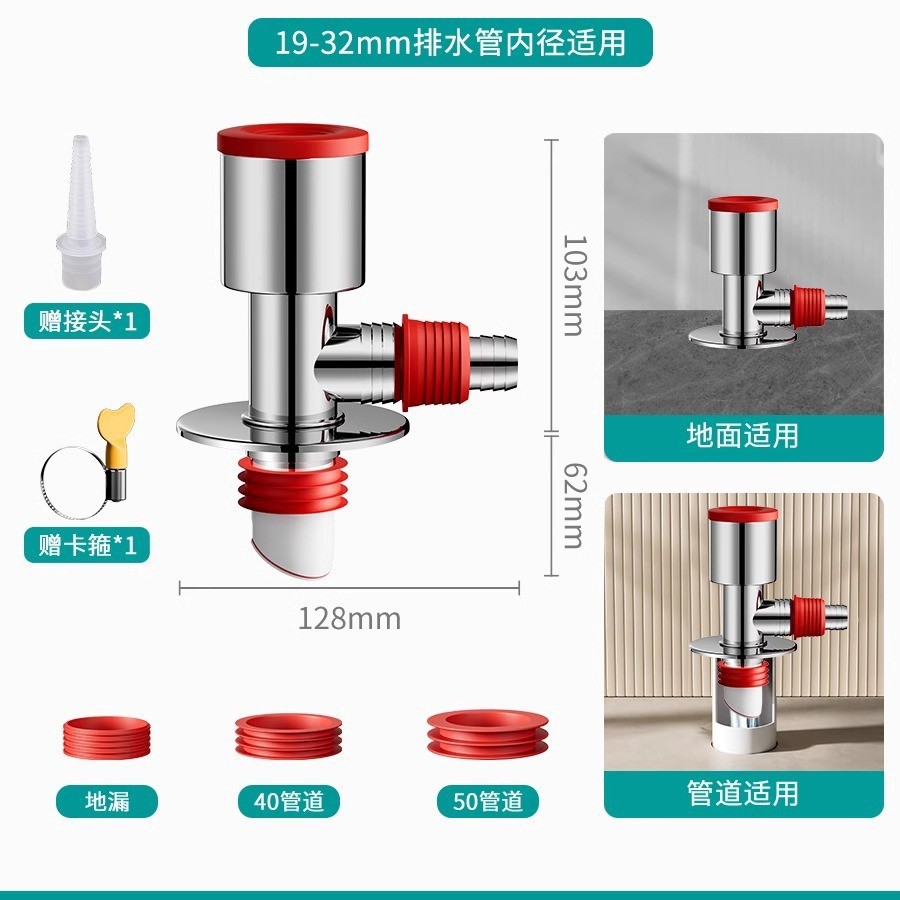 19-32mm排水管内径适用

赠接头*1

赠卡箍*1

103mm

62mm

128mm

地面适用

管道适用

地漏

40管道

50管道