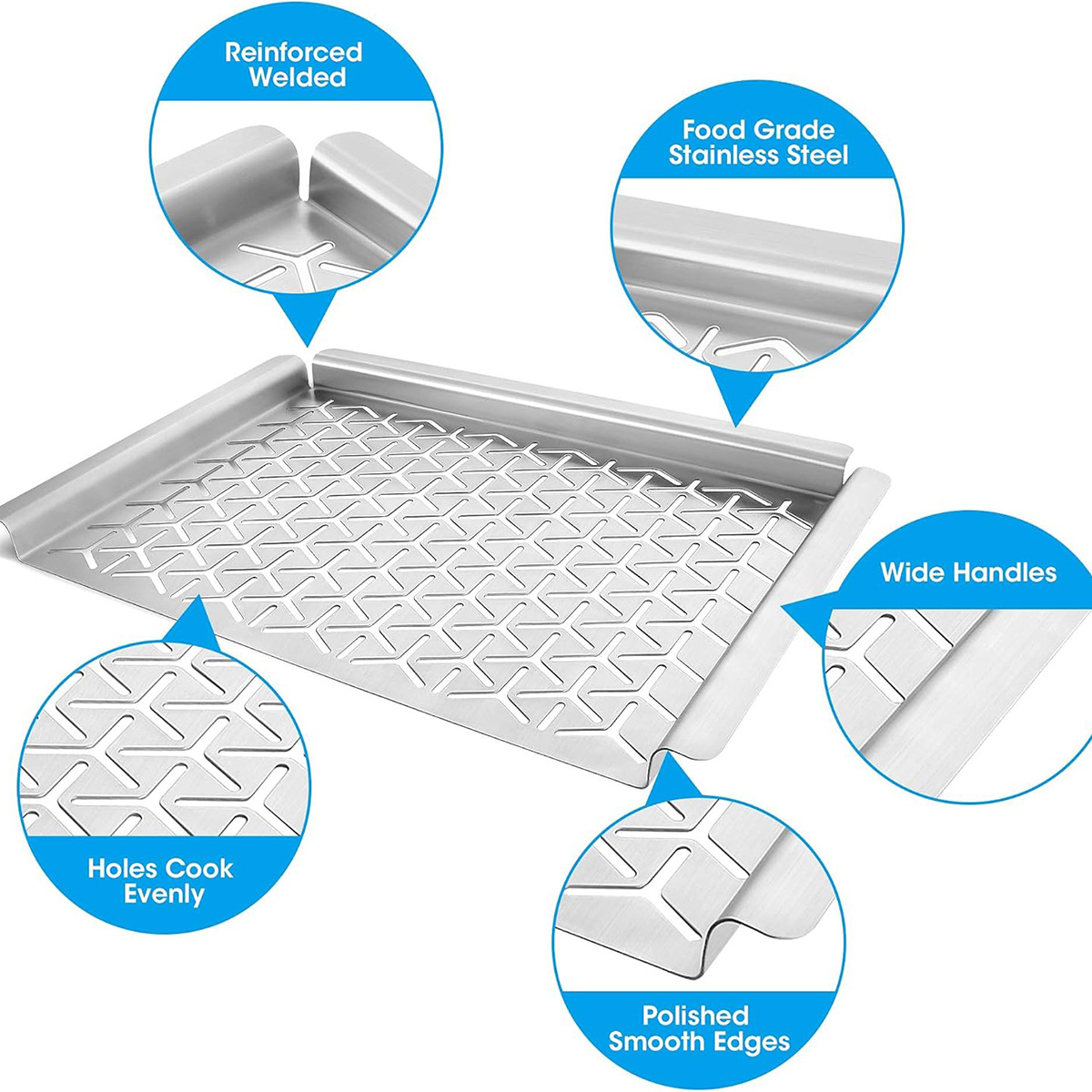 Reinforced Welded

Food Grade Stainless Steel

Wide Handles

Holes Cook Evenly

Polished Smooth Edges