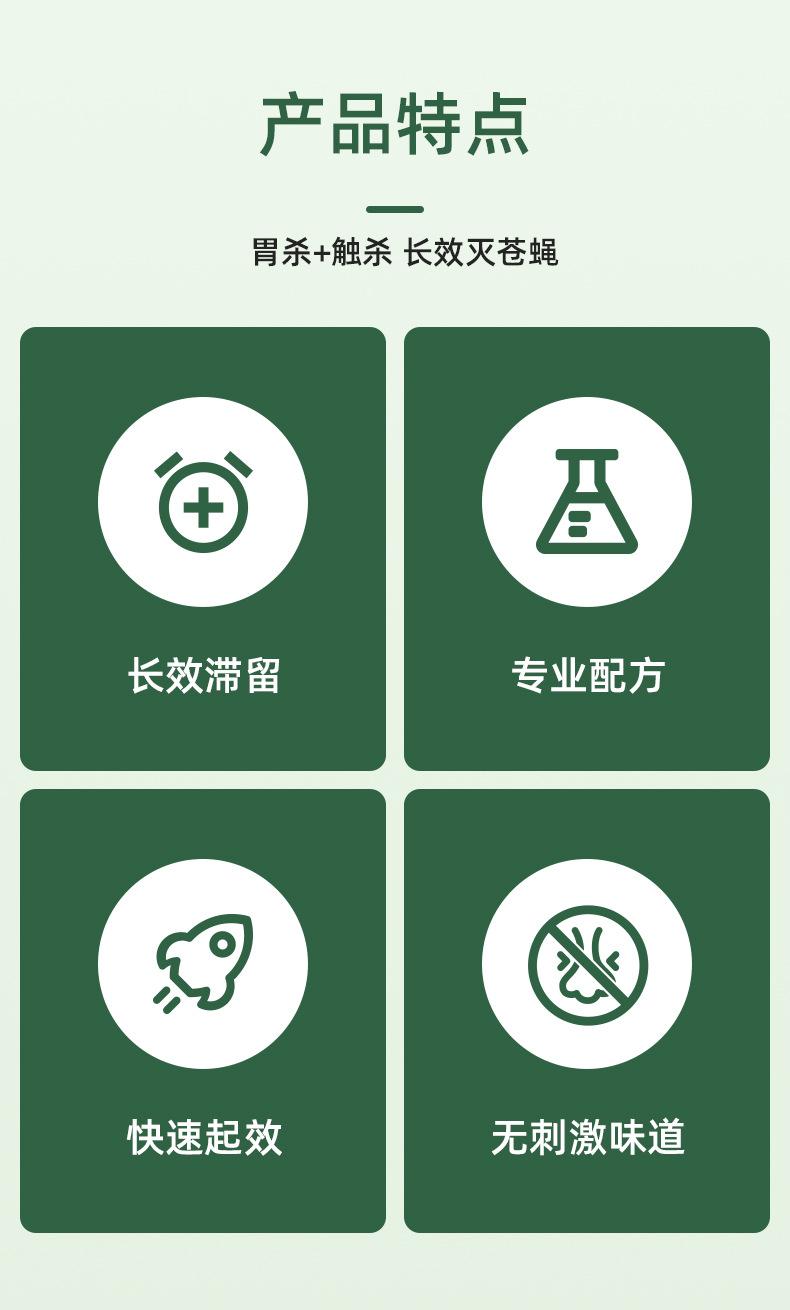 产品特点

胃杀+触杀 长效灭苍蝇

长效滞留

专业配方

快速起效

无刺激味道