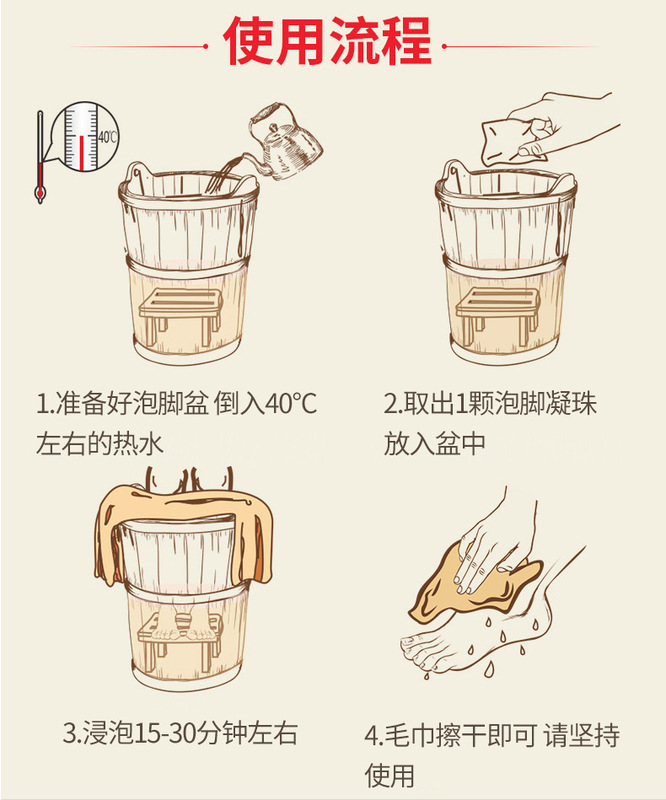 使用流程

40℃

1.准备好泡脚盆 倒入40°C左右的热水

2.取出1颗泡脚凝珠放入盆中

3.浸泡15-30分钟左右

4.毛巾擦干即可 请坚持使用